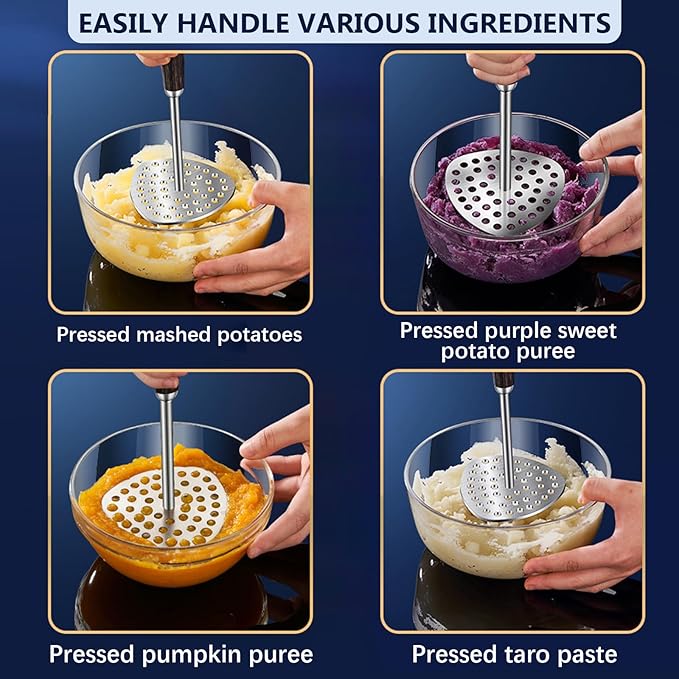 EASILY HANDLE VARIOUS INGREDIENTS

Pressed mashed potatoes

Pressed purple sweet potato puree

Pressed pumpkin puree

Pressed taro paste