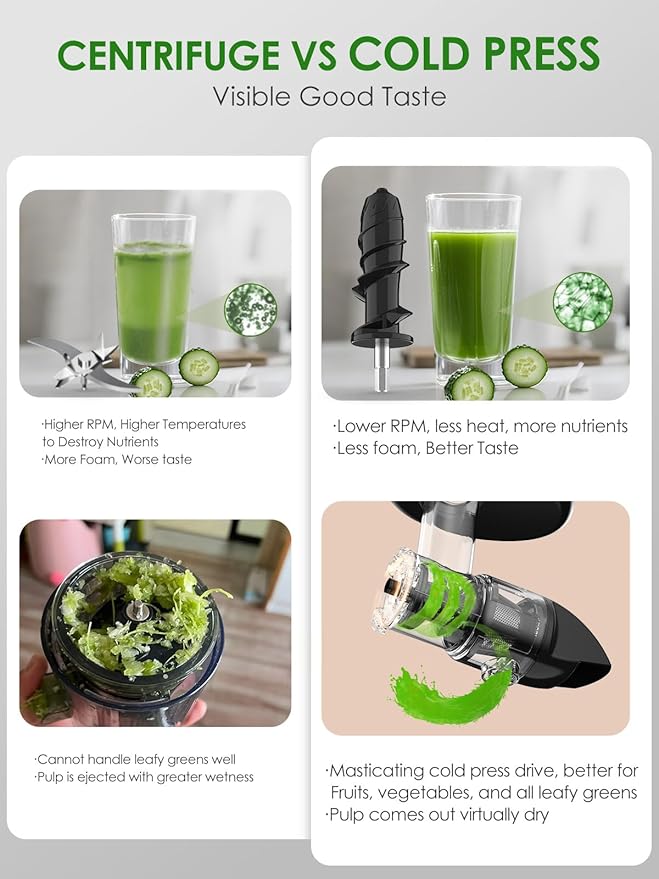 CENTRIFUGE VS COLD PRESS
Visible Good Taste

·Higher RPM, Higher Temperatures to Destroy Nutrients
·More Foam, Worse taste

·Cannot handle leafy greens well
·Pulp is ejected with greater wetness

·Lower RPM, less heat, more nutrients
·Less foam, Better Taste

·Masticating cold press drive, better for Fruits, vegetables, and all leafy greens
·Pulp comes out virtually dry