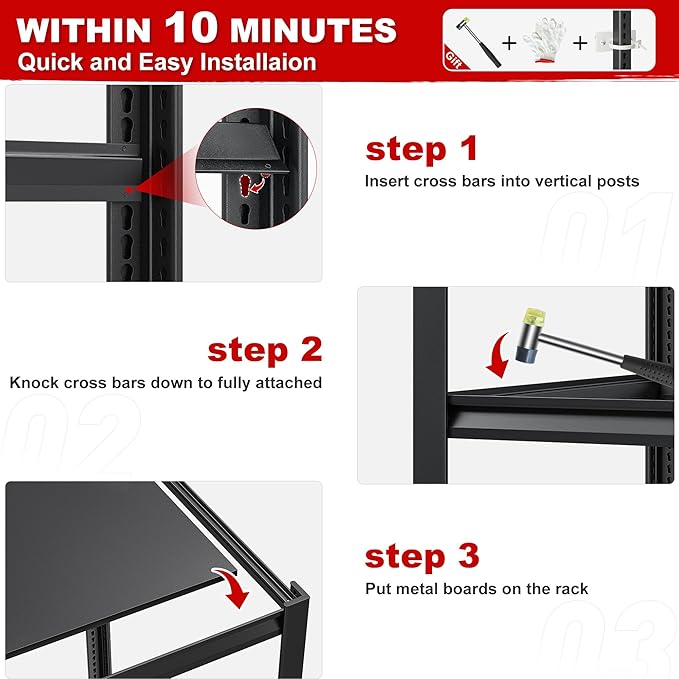 WITHIN 10 MINUTES
Quick and Easy Installaion

Gift + +

step 1
Insert cross bars into vertical posts

01

step 2
Knock cross bars down to fully attached

02

step 3
Put metal boards on the rack

03