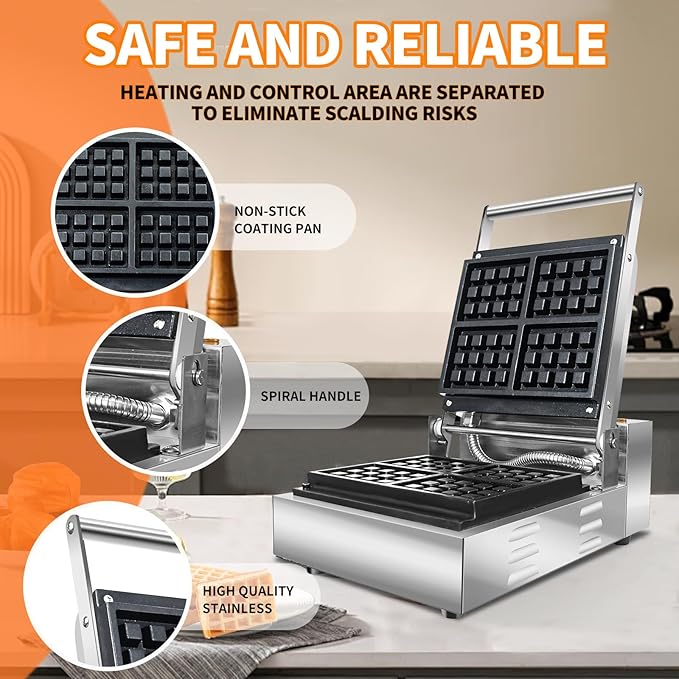 SAFE AND RELIABLE

HEATING AND CONTROL AREA ARE SEPARATED TO ELIMINATE SCALDING RISKS

NON-STICK COATING PAN

SPIRAL HANDLE

HIGH QUALITY STAINLESS