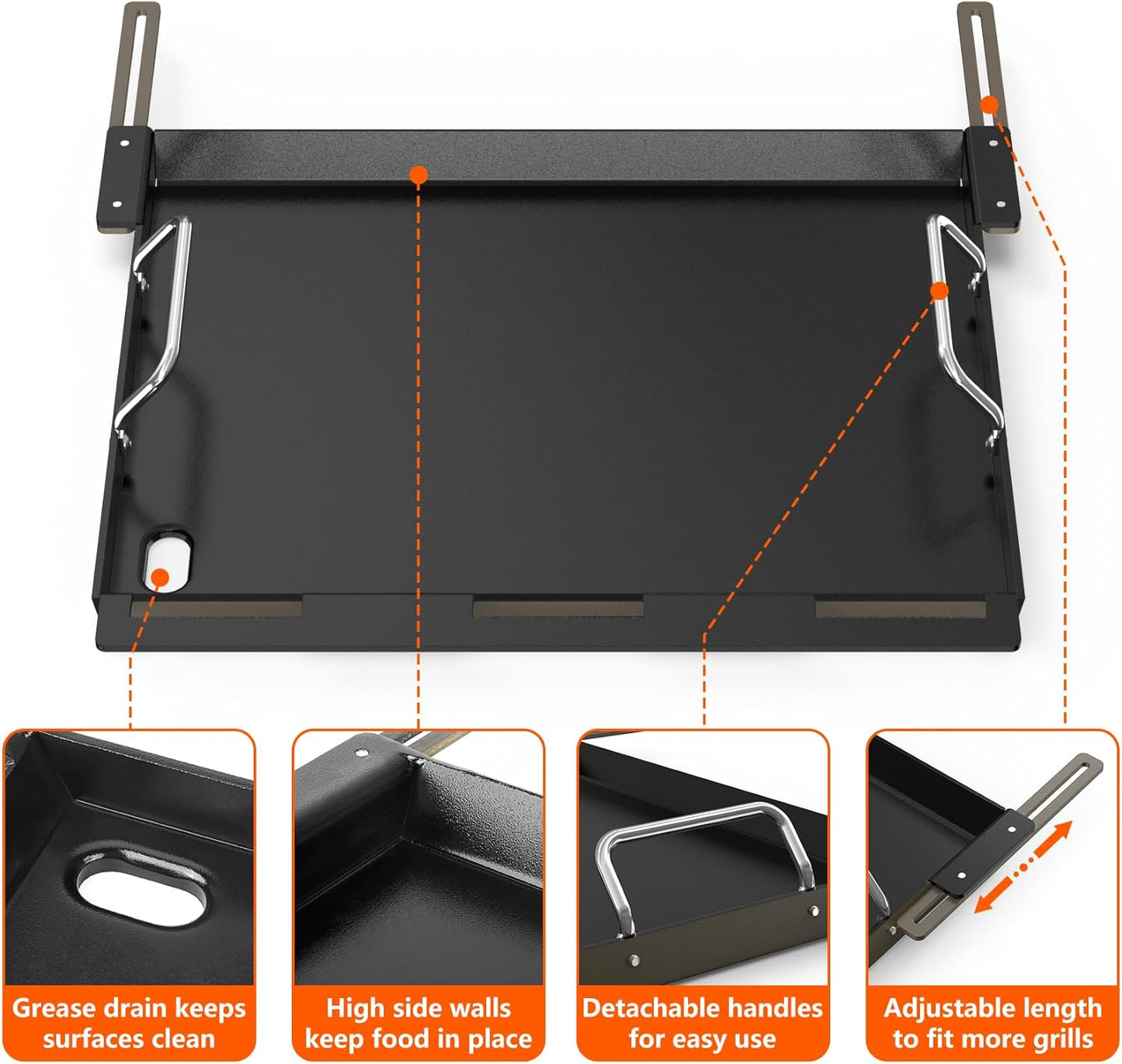 Grease drain keeps surfaces clean

High side walls keep food in place

Detachable handles for easy use

Adjustable length to fit more grills