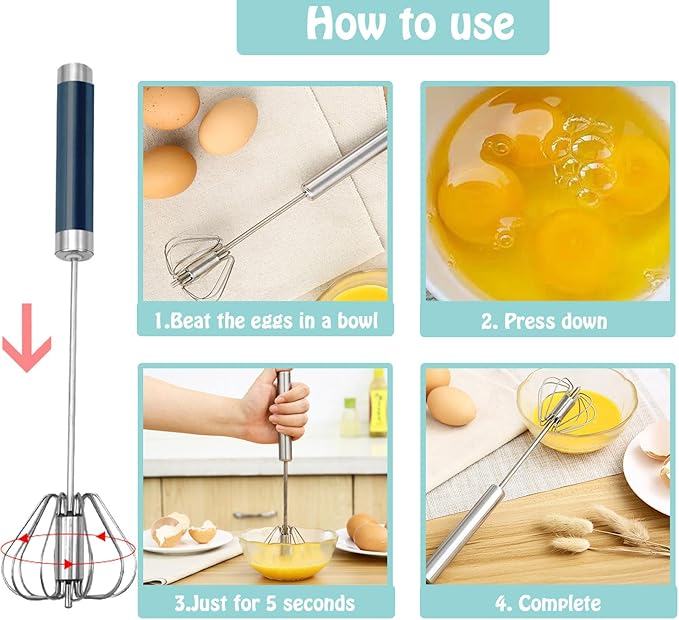 How to use

1.Beat the eggs in a bowl

2. Press down

3.Just for 5 seconds

4. Complete