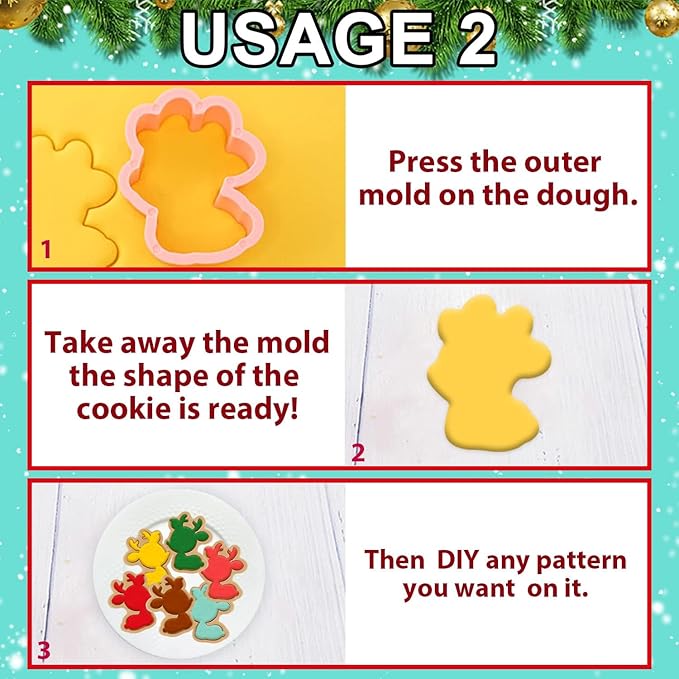 USAGE 2

1

Press the outer mold on the dough.

Take away the mold the shape of the cookie is ready!

2

3

Then DIY any pattern you want on it.