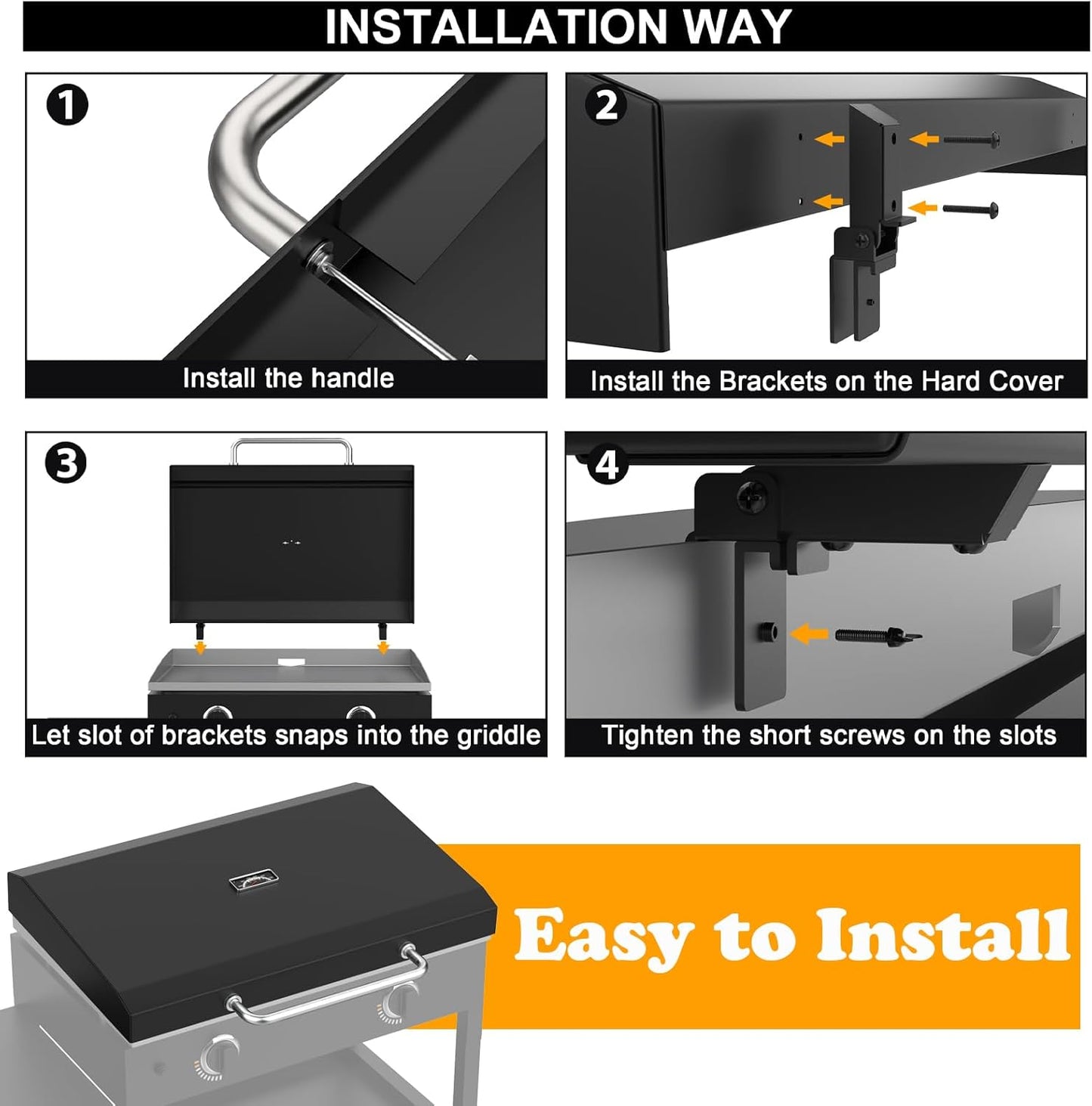 INSTALLATION WAY

1

Install the handle

2

Install the Brackets on the Hard Cover

3

Let slot of brackets snaps into the griddle

4

Tighten the short screws on the slots

Easy to Install