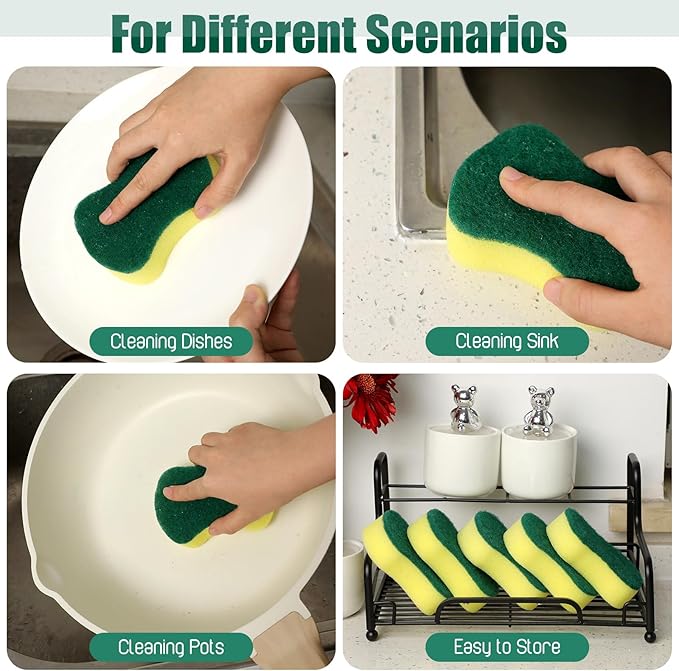 For Different Scenarios

Cleaning Dishes

Cleaning Sink

Cleaning Pots

Easy to Store