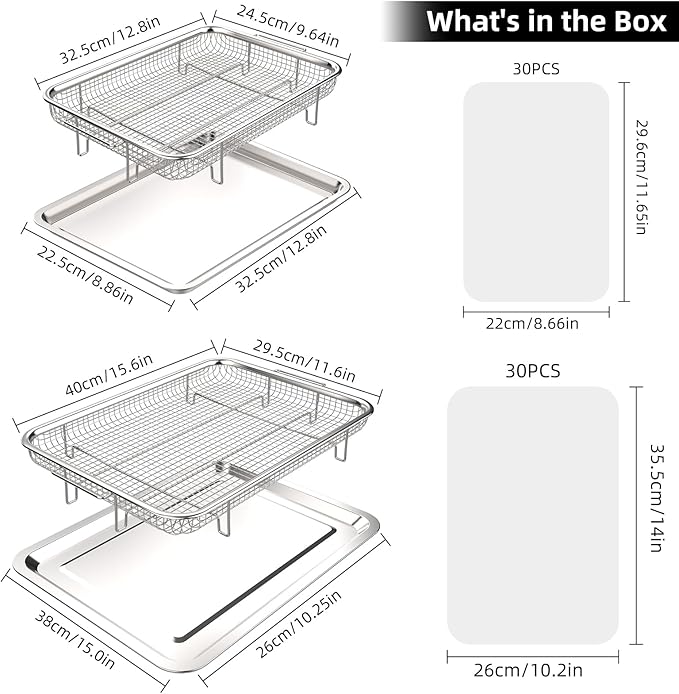 What's in the Box

32.5cm/12.8in
24.5cm/9.64in
22.5cm/8.86in
32.5cm/12.8in

30PCS
29.6cm/11.65in
22cm/8.66in

40cm/15.6in
29.5cm/11.6in
38cm/15.0in
26cm/10.25in

30PCS
35.5cm/14in
26cm/10.2in