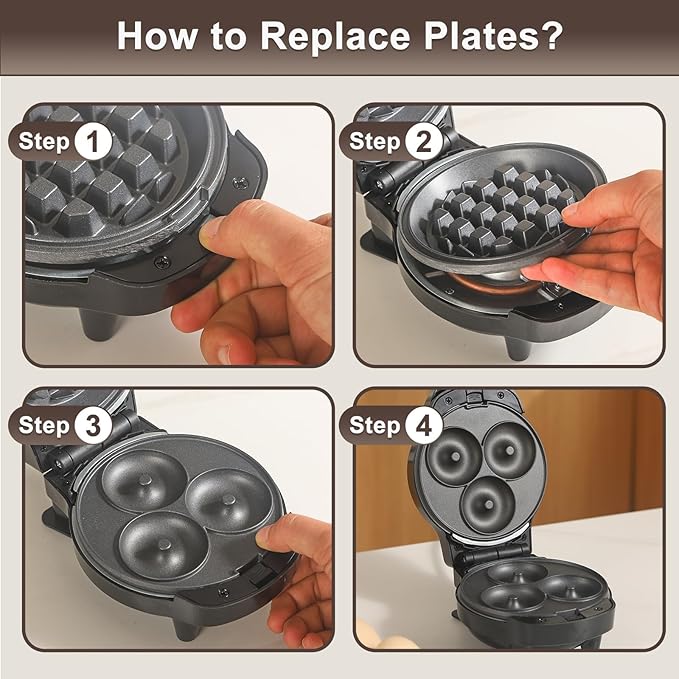 How to Replace Plates?

Step 1

Step 2

Step 3

Step 4