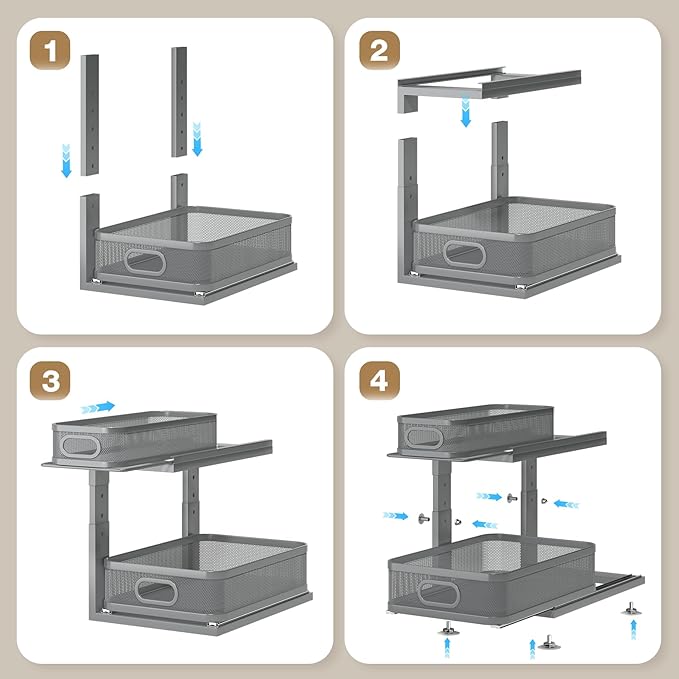 1

2

3

4