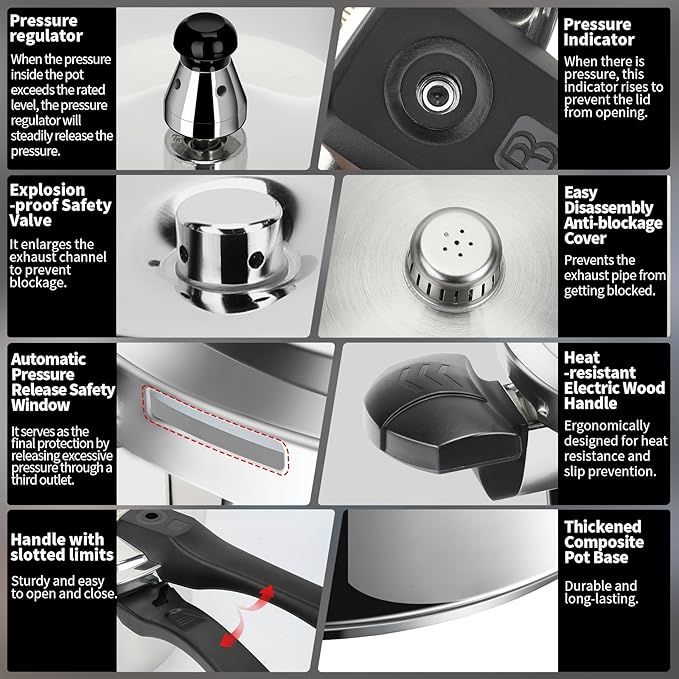 Pressure regulator

When the pressure inside the pot exceeds the rated level, the pressure regulator will steadily release the pressure.

Pressure Indicator

When there is pressure, this indicator rises to prevent the lid from opening.

Explosion -proof Safety Valve

It enlarges the exhaust channel to prevent blockage.

Easy Disassembly Anti-blockage Cover

Prevents the exhaust pipe from getting blocked.

Automatic Pressure Release Safety Window

It serves as the final protection by releasing excessive pressure through a third outlet.

Heat -resistant Electric Wood Handle

Ergonomically designed for heat resistance and slip prevention.

Handle with slotted limits

Sturdy and easy to open and close.

Thickened Composite Pot Base

Durable and long-lasting.