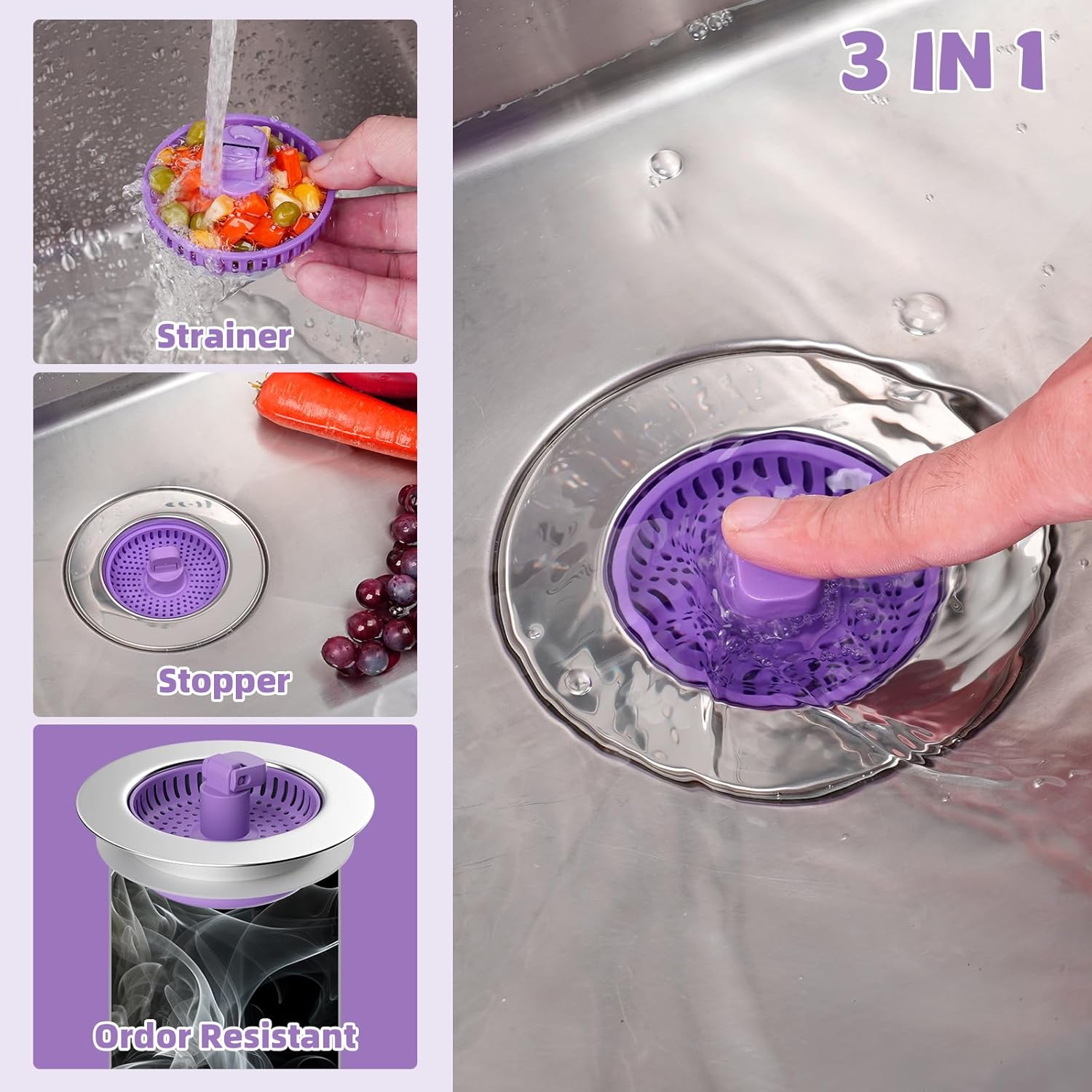 Strainer

Stopper

Ordor Resistant

3 IN 1