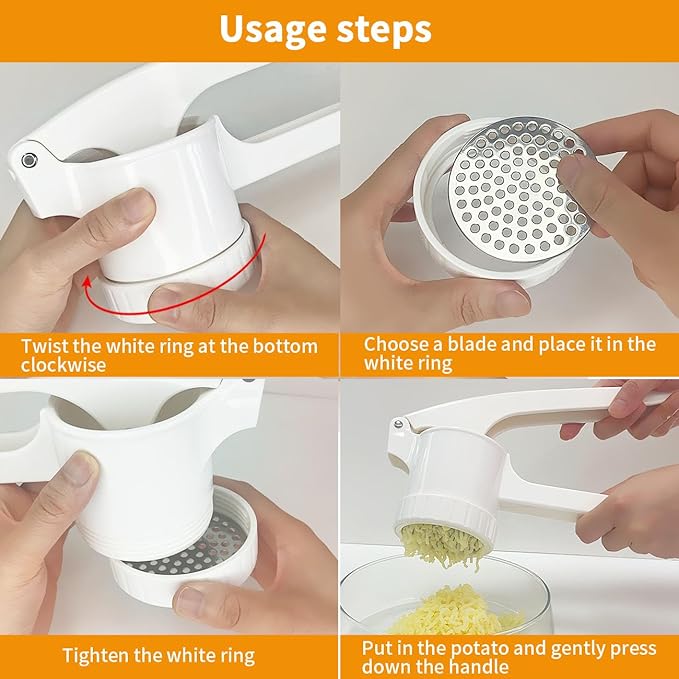 Usage steps

Twist the white ring at the bottom clockwise

Choose a blade and place it in the white ring

Tighten the white ring

Put in the potato and gently press down the handle