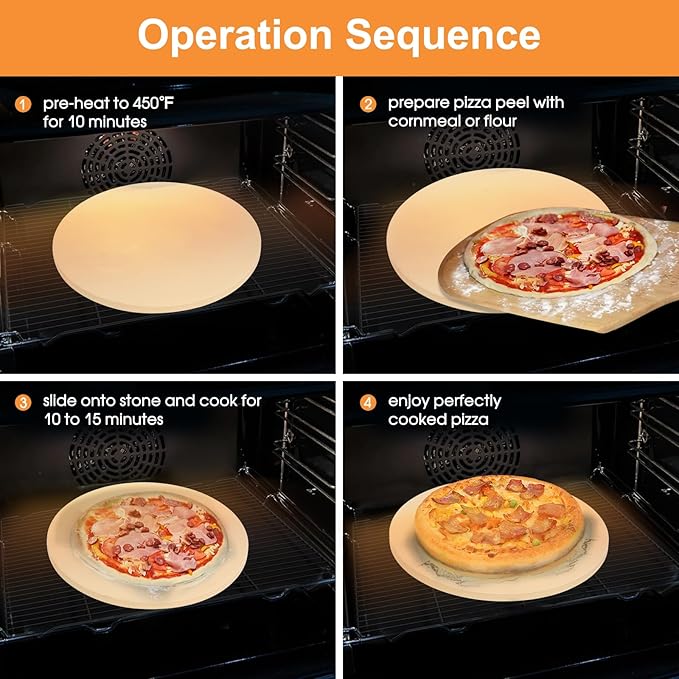 Operation Sequence

1 pre-heat to 450°F for 10 minutes

2 prepare pizza peel with cornmeal or flour

3 slide onto stone and cook for 10 to 15 minutes

4 enjoy perfectly cooked pizza