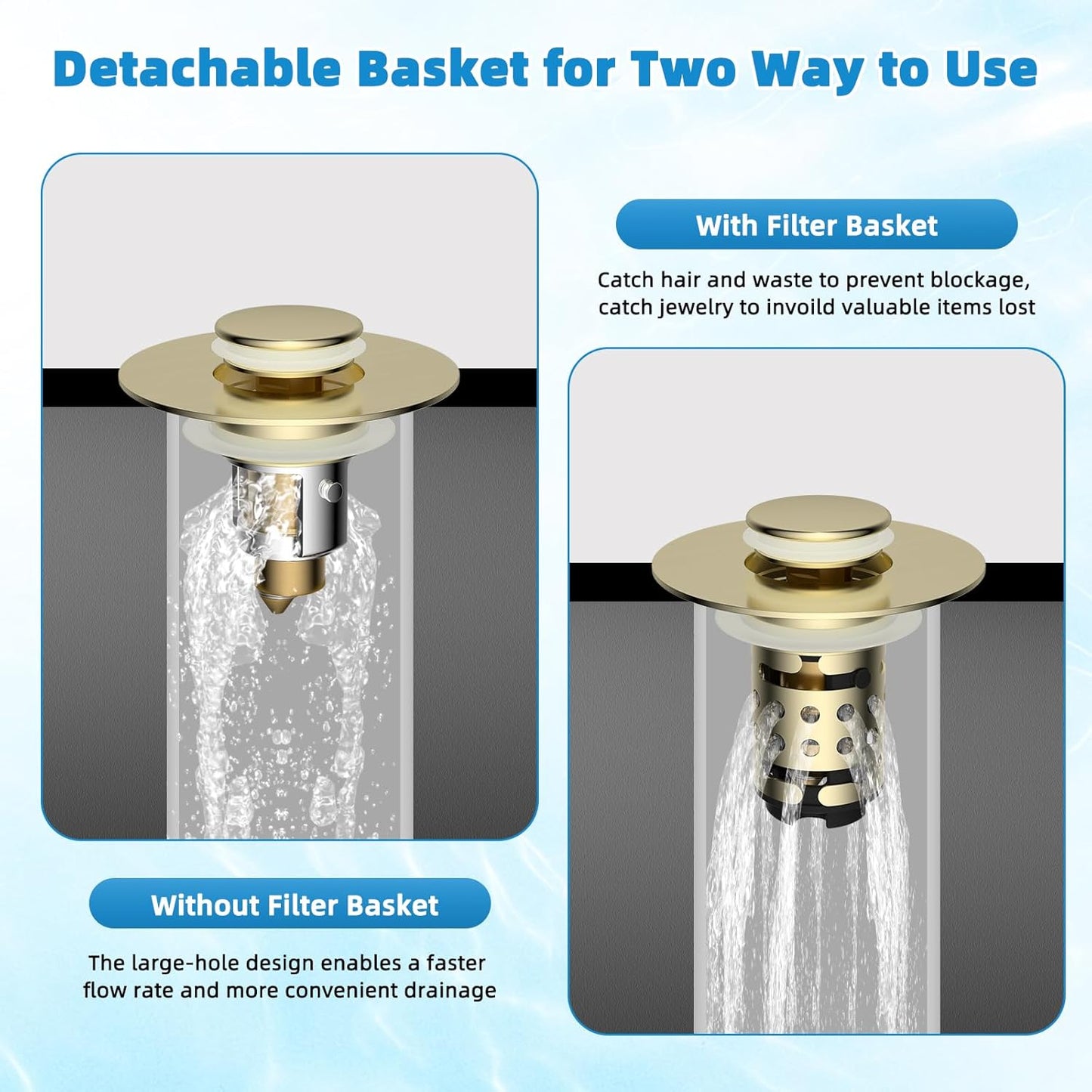 Detachable Basket for Two Way to Use

With Filter Basket

Catch hair and waste to prevent blockage, catch jewelry to invoild valuable items lost

Without Filter Basket

The large-hole design enables a faster flow rate and more convenient drainage