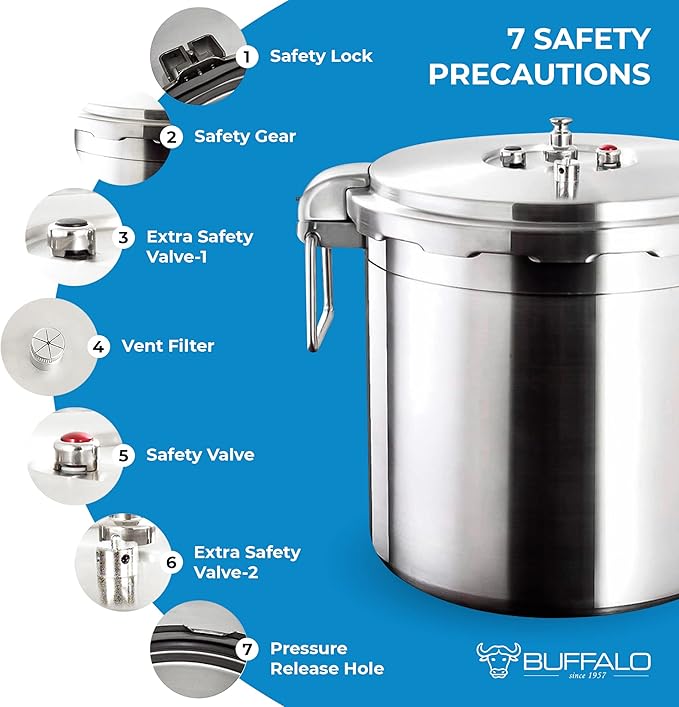 7 SAFETY PRECAUTIONS

1 Safety Lock

2 Safety Gear

3 Extra Safety Valve-1

4 Vent Filter

5 Safety Valve

6 Extra Safety Valve-2

7 Pressure Release Hole

BUFFALO
since 1957