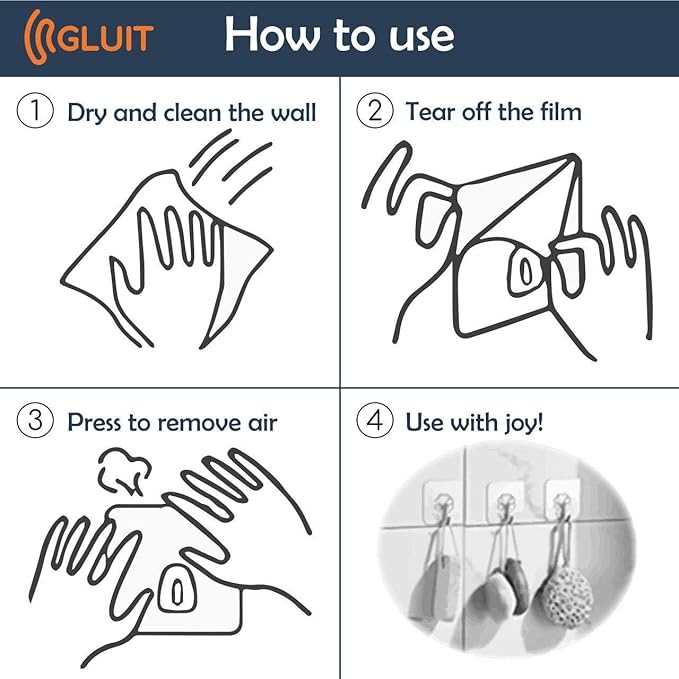 GLUIT How to use

① Dry and clean the wall

② Tear off the film

③ Press to remove air

④ Use with joy!