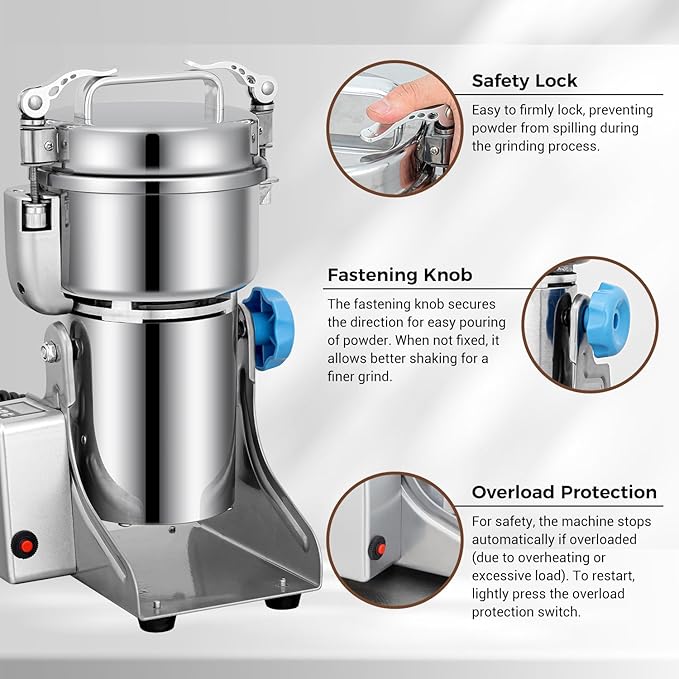 Safety Lock

Easy to firmly lock, preventing powder from spilling during the grinding process.

Fastening Knob

The fastening knob secures the direction for easy pouring of powder. When not fixed, it allows better shaking for a finer grind.

Overload Protection

For safety, the machine stops automatically if overloaded (due to overheating or excessive load). To restart, lightly press the overload protection switch.