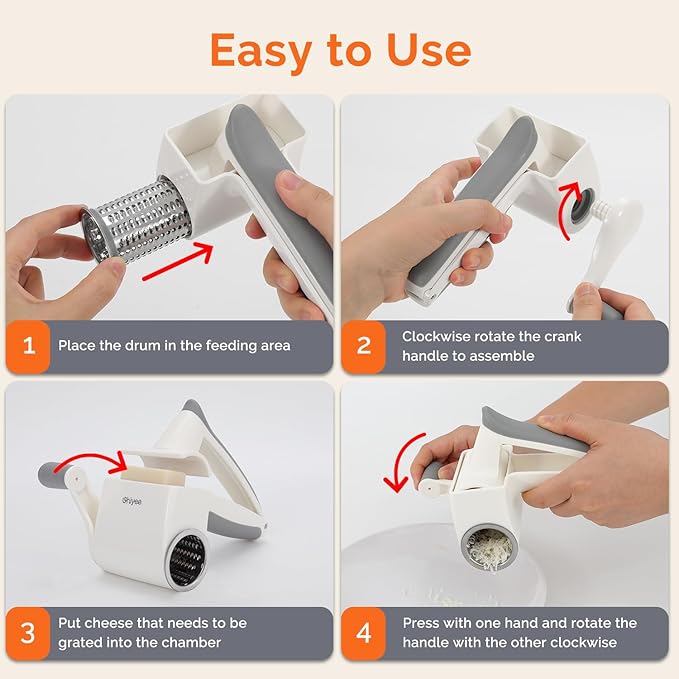 Easy to Use

1 Place the drum in the feeding area

2 Clockwise rotate the crank handle to assemble

iShiyee

3 Put cheese that needs to be grated into the chamber

4 Press with one hand and rotate the handle with the other clockwise