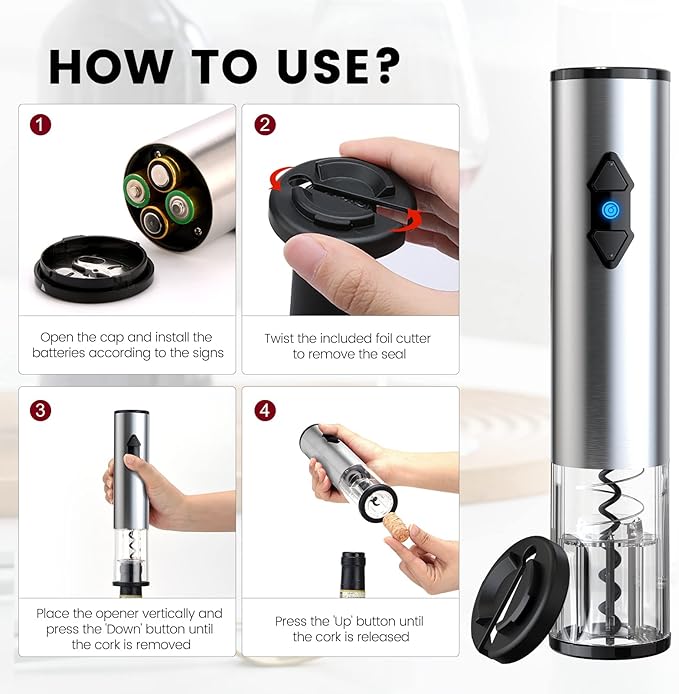 HOW TO USE?

1

Open the cap and install the batteries according to the signs

2

Twist the included foil cutter to remove the seal

3

Place the opener vertically and press the 'Down' button until the cork is removed

4

Press the 'Up' button until the cork is released