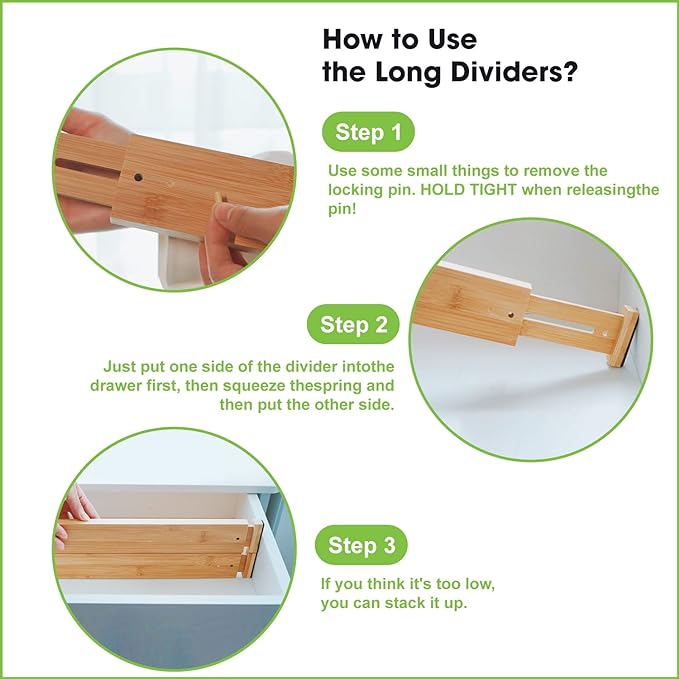 How to Use the Long Dividers?

Step 1

Use some small things to remove the locking pin. HOLD TIGHT when releasingthe pin!

Step 2

Just put one side of the divider intothe drawer first, then squeeze thespring and then put the other side.

Step 3

If you think it's too low, you can stack it up.