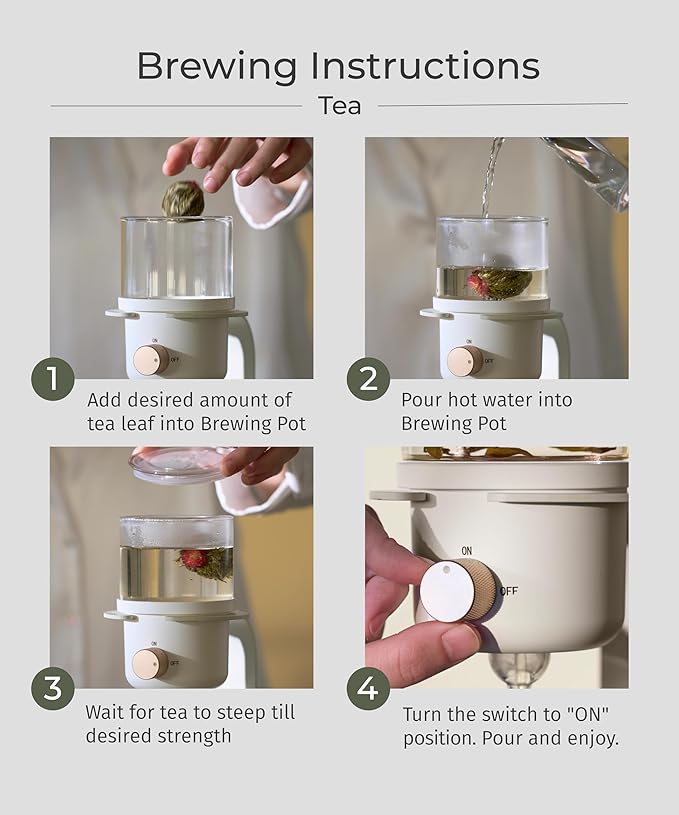 Brewing Instructions

Tea

ON
OFF

1
Add desired amount of tea leaf into Brewing Pot

ON
OFF

2
Pour hot water into Brewing Pot

ON
OFF

3
Wait for tea to steep till desired strength

ON
OFF

4
Turn the switch to "ON" position. Pour and enjoy.