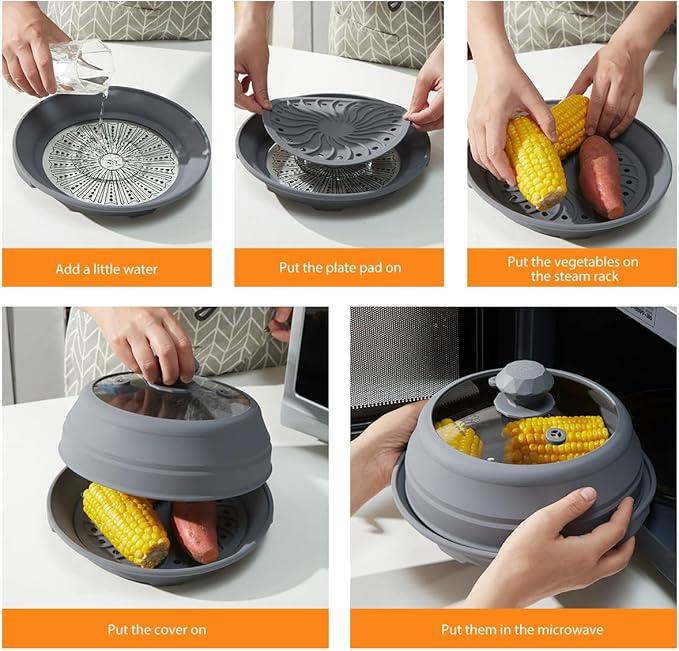 Add a little water

Put the plate pad on

Put the vegetables on the steam rack

Put the cover on

Put them in the microwave