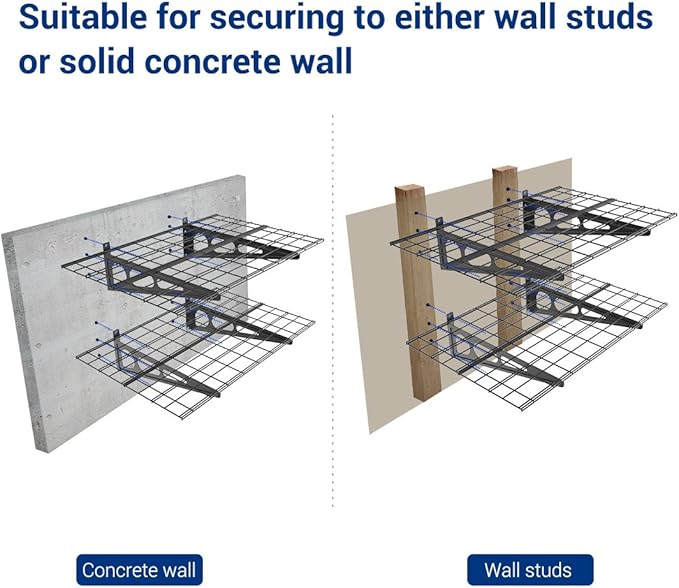 Suitable for securing to either wall studs or solid concrete wall

Concrete wall

Wall studs