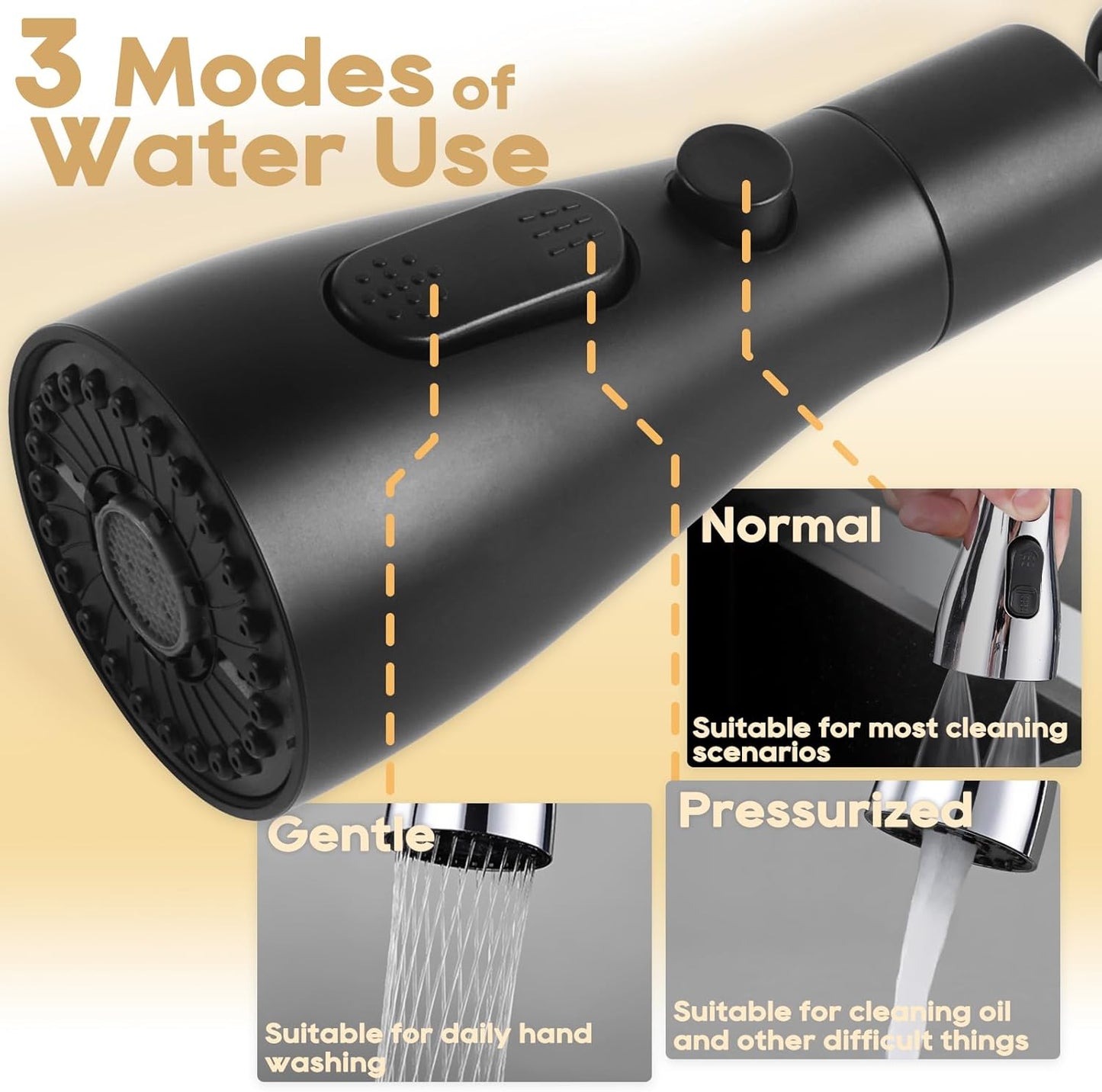 3 Modes of Water Use

Normal

Suitable for most cleaning scenarios

Gentle

Suitable for daily hand washing

Pressurized

Suitable for cleaning oil and other difficult things