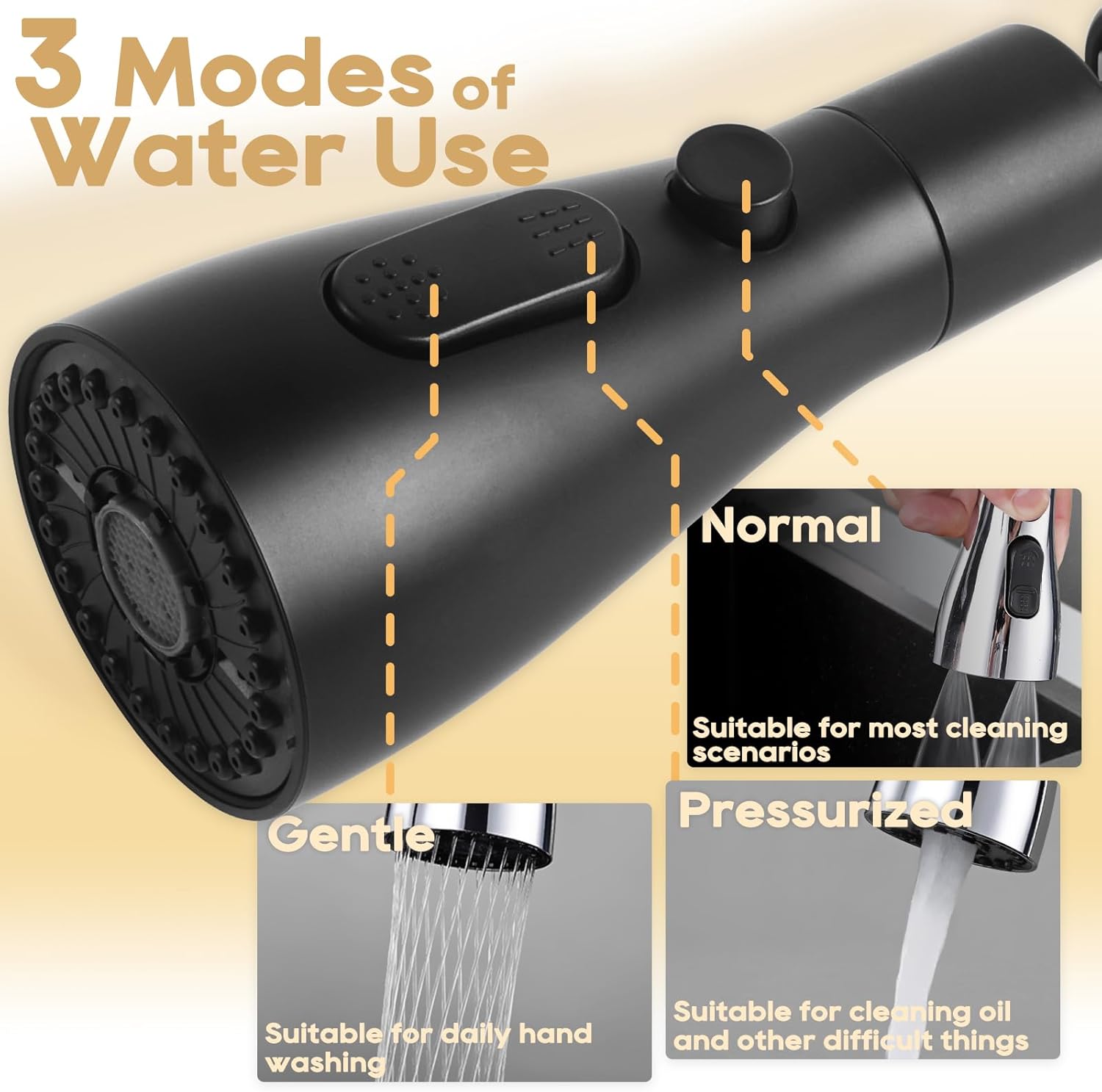 3 Modes of Water Use

Normal

Suitable for most cleaning scenarios

Gentle

Suitable for daily hand washing

Pressurized

Suitable for cleaning oil and other difficult things