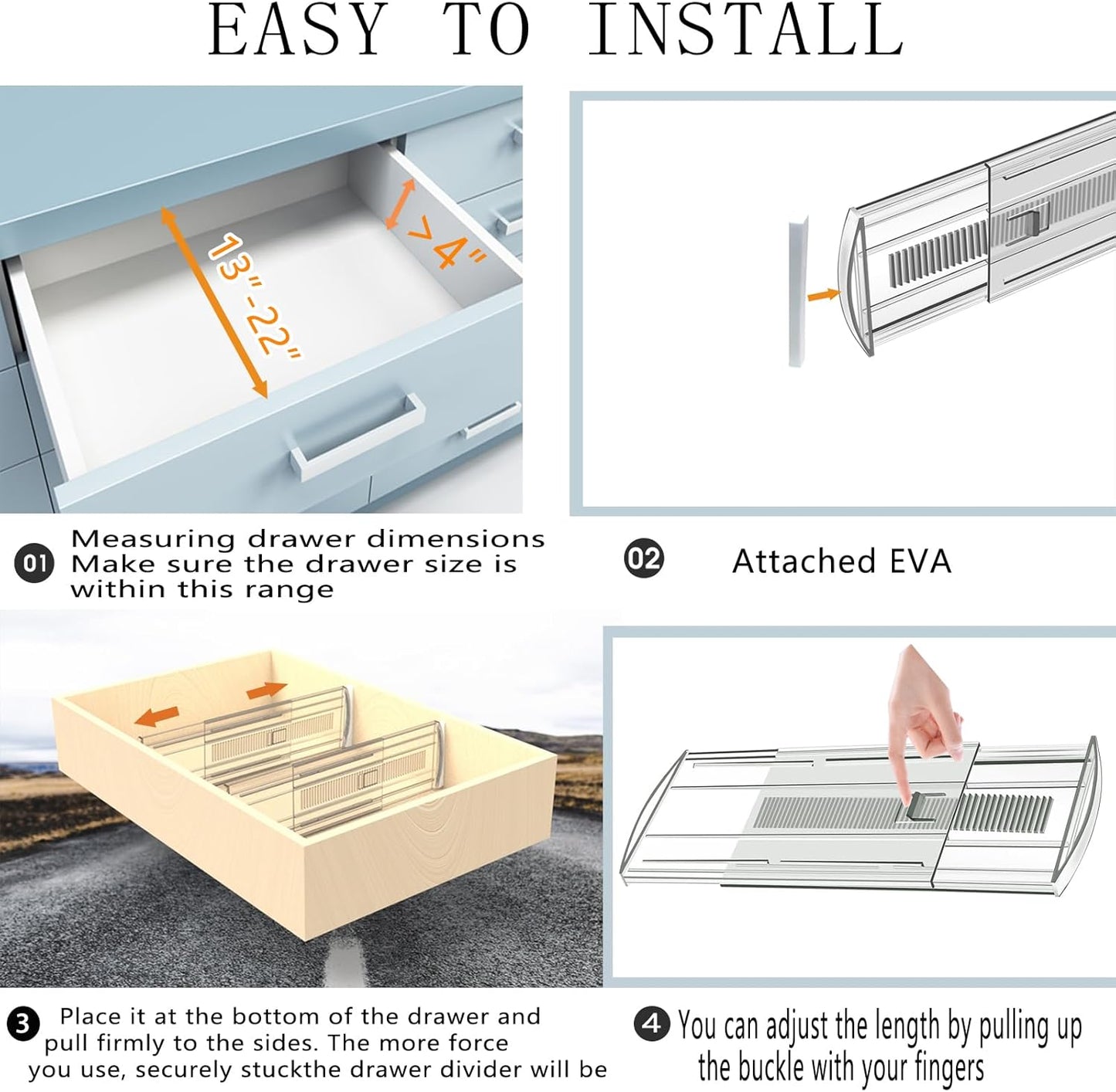 EASY TO INSTALL

13"-22"

>4"

01 Measuring drawer dimensions Make sure the drawer size is within this range

02 Attached EVA

3 Place it at the bottom of the drawer and pull firmly to the sides. The more force you use, securely stuckthe drawer divider will be

4 You can adjust the length by pulling up the buckle with your fingers