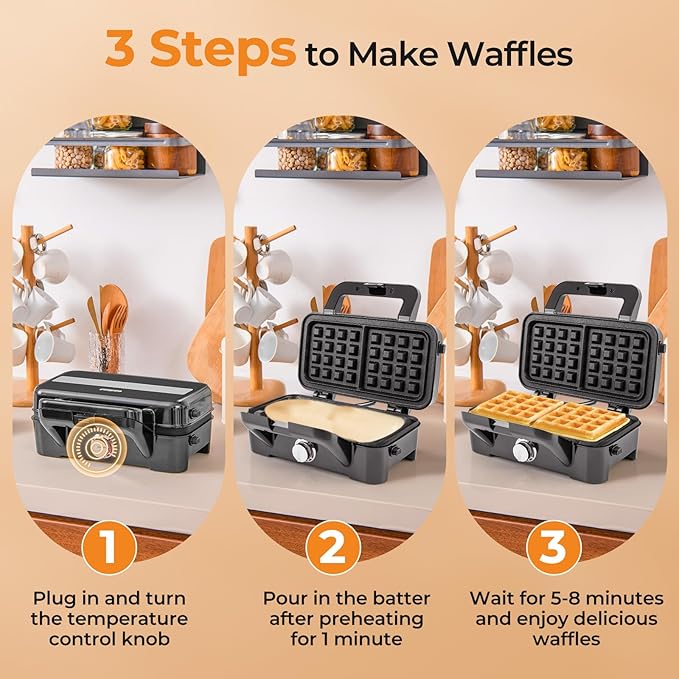 3 Steps to Make Waffles

1

Plug in and turn the temperature control knob

2

Pour in the batter after preheating for 1 minute

3

Wait for 5-8 minutes and enjoy delicious waffles