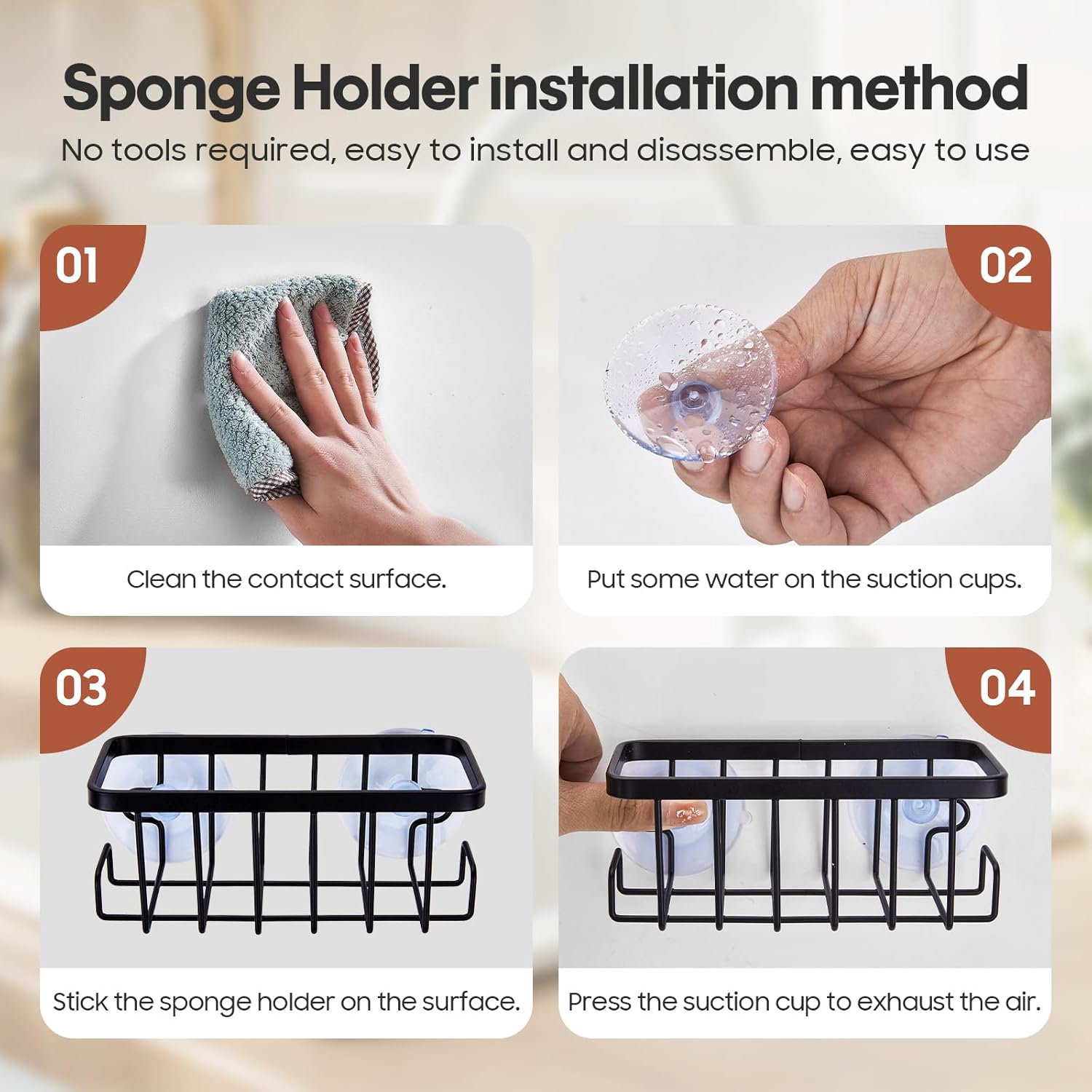 Sponge Holder installation method

No tools required, easy to install and disassemble, easy to use

01

Clean the contact surface.

02

Put some water on the suction cups.

03

Stick the sponge holder on the surface.

04

Press the suction cup to exhaust the air.