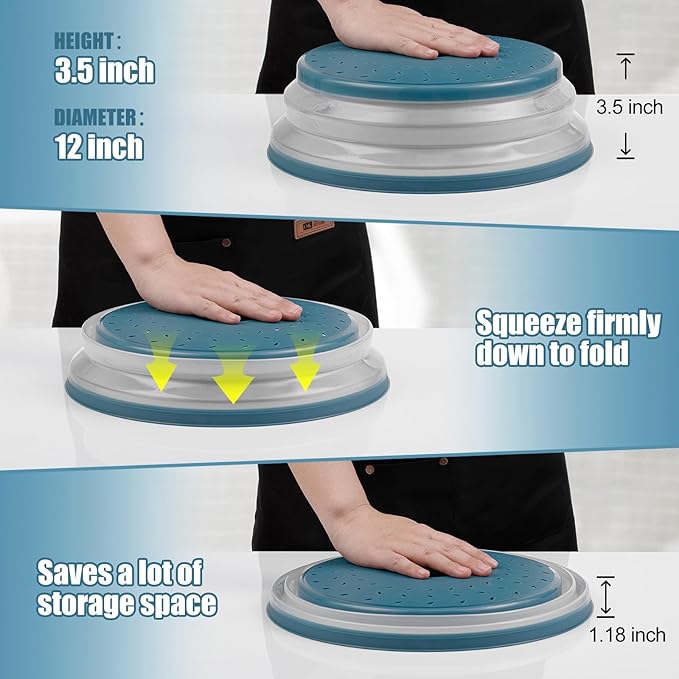 HEIGHT :
3.5 inch

DIAMETER :
12 inch

3.5 inch

Squeeze firmly down to fold

Saves a lot of storage space

1.18 inch