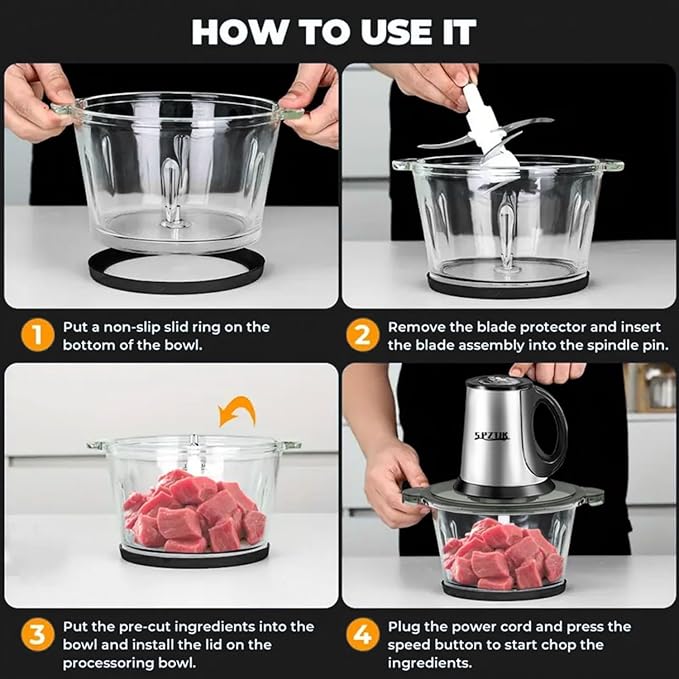 HOW TO USE IT

1 Put a non-slip slid ring on the bottom of the bowl.

2 Remove the blade protector and insert the blade assembly into the spindle pin.

SPZTIK

3 Put the pre-cut ingredients into the bowl and install the lid on the processoring bowl.

4 Plug the power cord and press the speed button to start chop the ingredients.