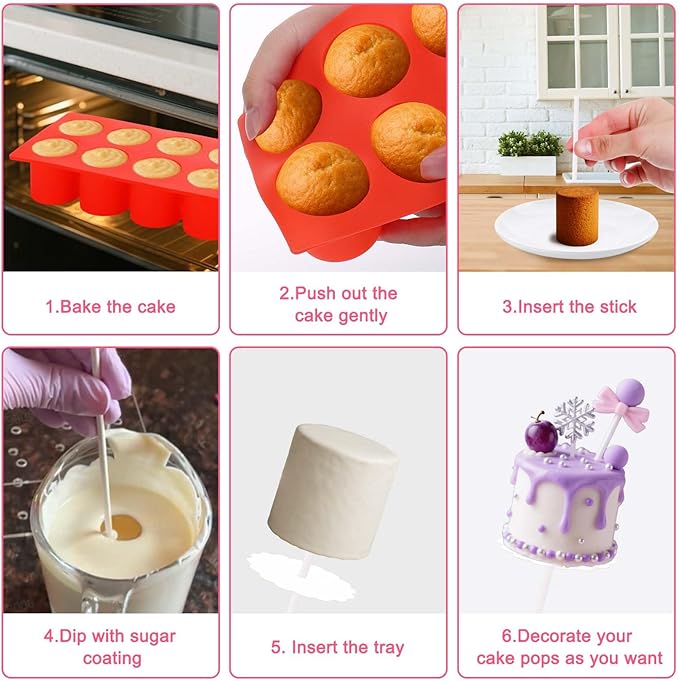 1.Bake the cake

2.Push out the cake gently

3.Insert the stick

4.Dip with sugar coating

5. Insert the tray

6.Decorate your cake pops as you want