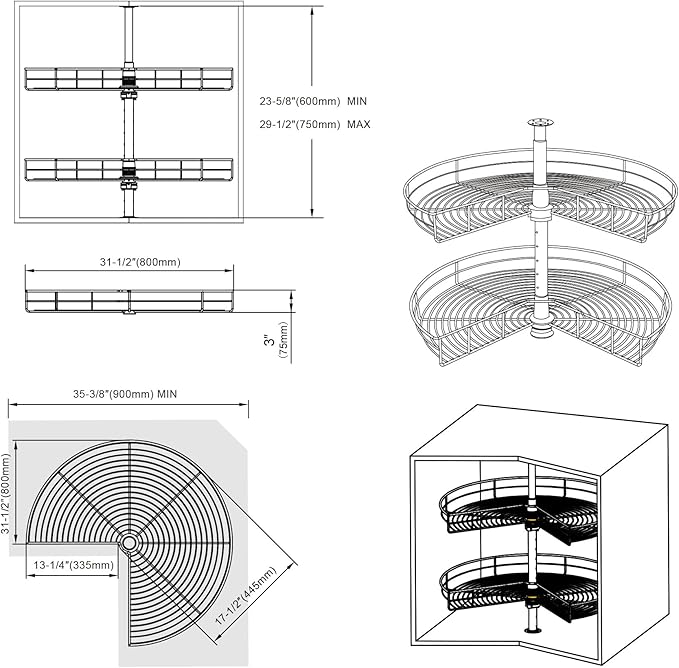 23-5/8"(600mm) MIN
29-1/2"(750mm) MAX

31-1/2"(800mm)

3"
(75mm)

35-3/8"(900mm) MIN

31-1/2"(800mm)

13-1/4"(335mm)

17-1/2"(445mm)