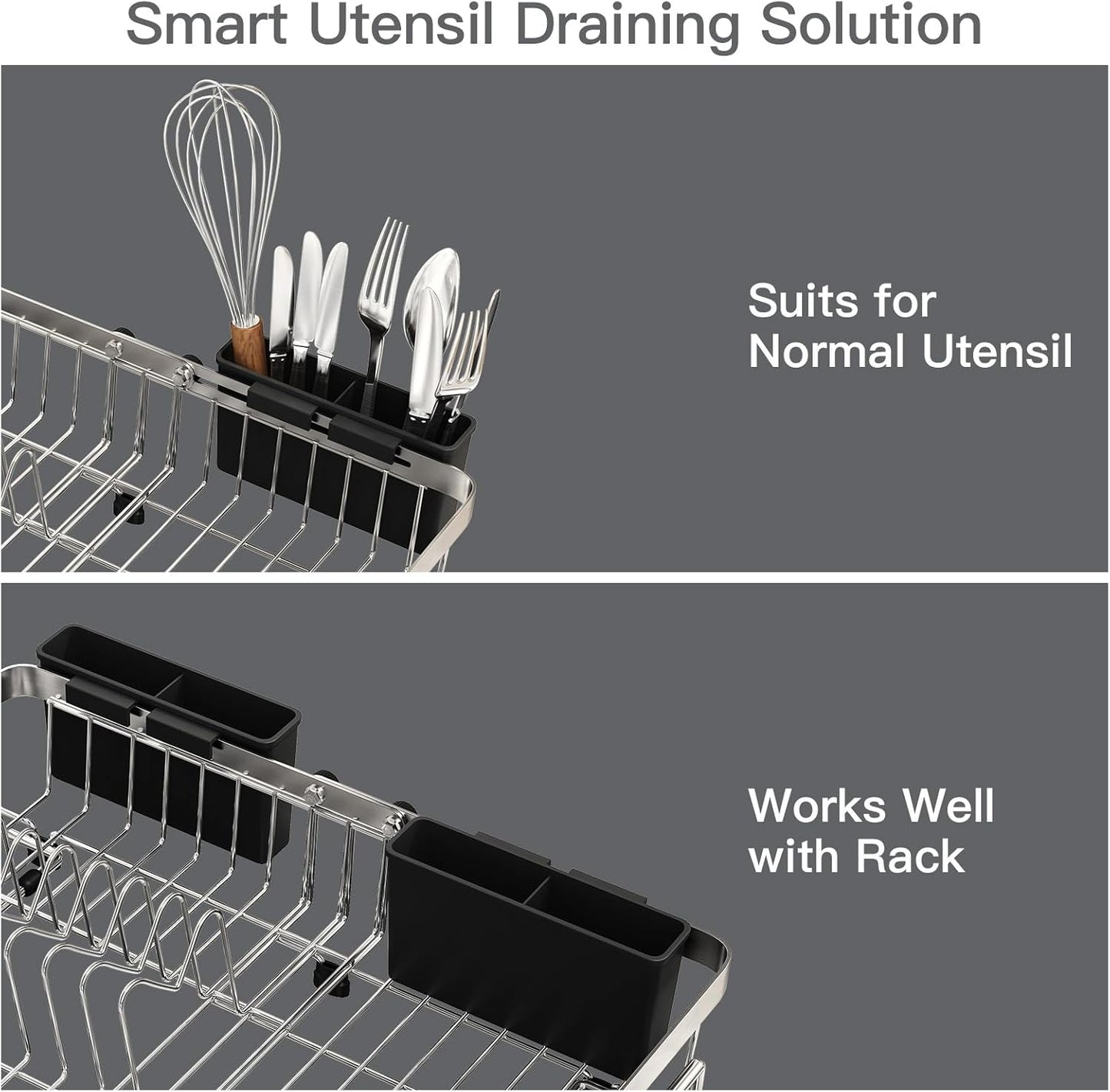 Smart Utensil Draining Solution

Suits for Normal Utensil

Works Well with Rack