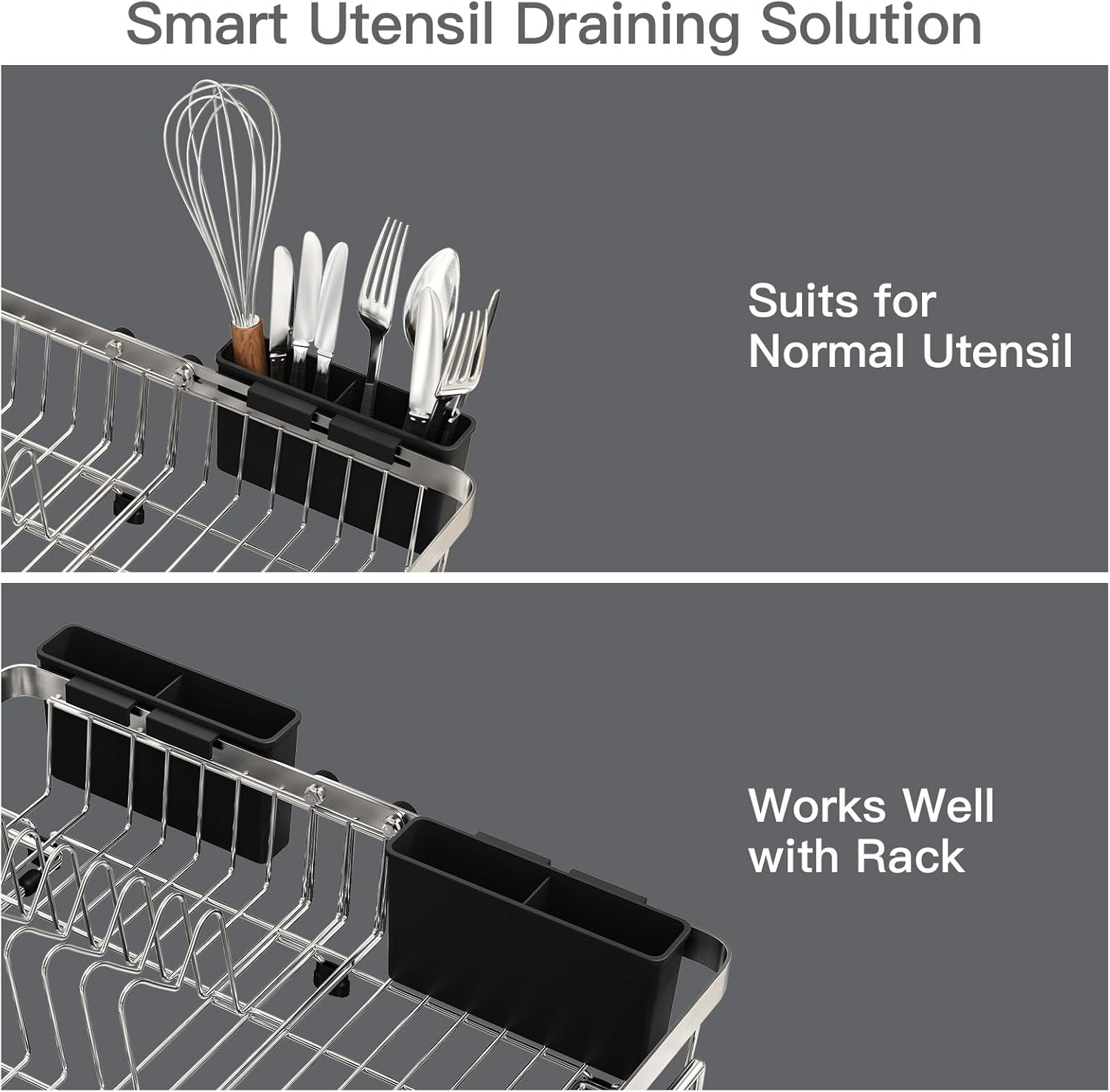 Smart Utensil Draining Solution

Suits for Normal Utensil

Works Well with Rack