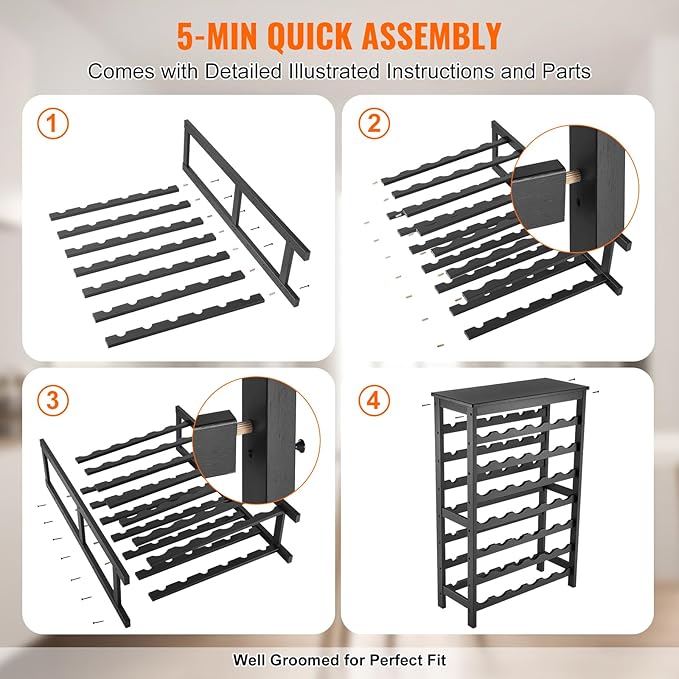 5-MIN QUICK ASSEMBLY

Comes with Detailed Illustrated Instructions and Parts

1

2

3

4

Well Groomed for Perfect Fit