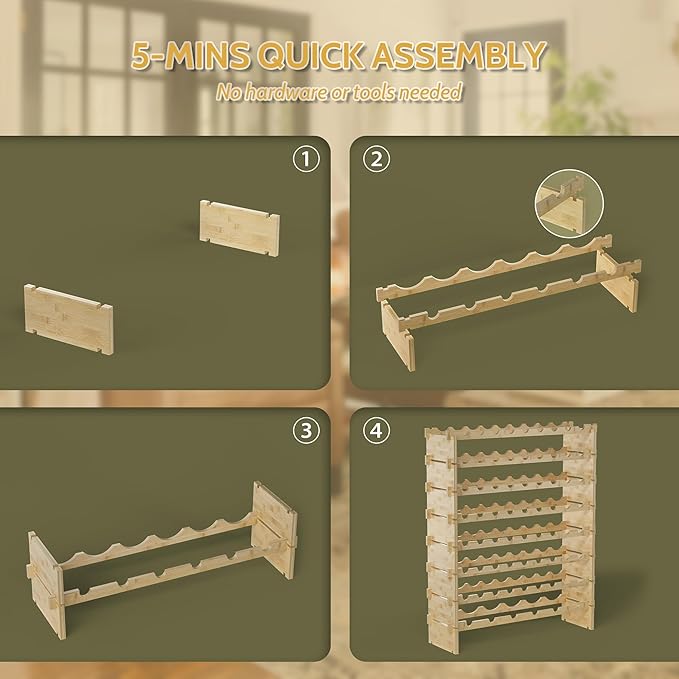 5-MINS QUICK ASSEMBLY
No hardware or tools needed

①

②

③

④