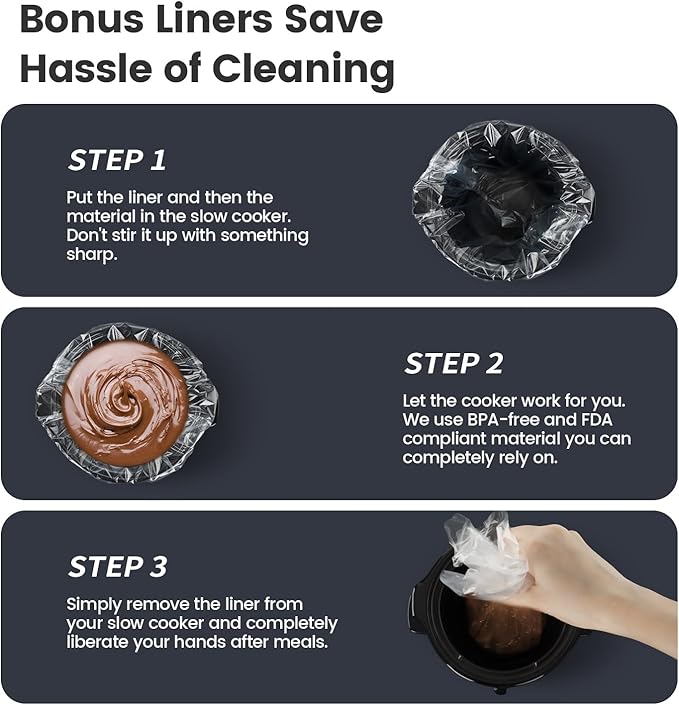 Bonus Liners Save Hassle of Cleaning

STEP 1

Put the liner and then the material in the slow cooker. Don't stir it up with something sharp.

STEP 2

Let the cooker work for you. We use BPA-free and FDA compliant material you can completely rely on.

STEP 3

Simply remove the liner from your slow cooker and completely liberate your hands after meals.