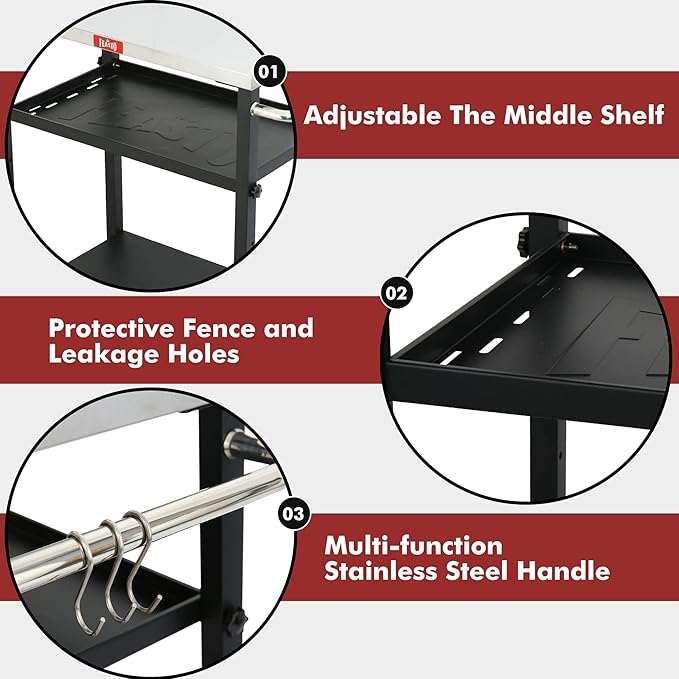 FEASTO

01

Adjustable The Middle Shelf

02

Protective Fence and Leakage Holes

03

Multi-function Stainless Steel Handle