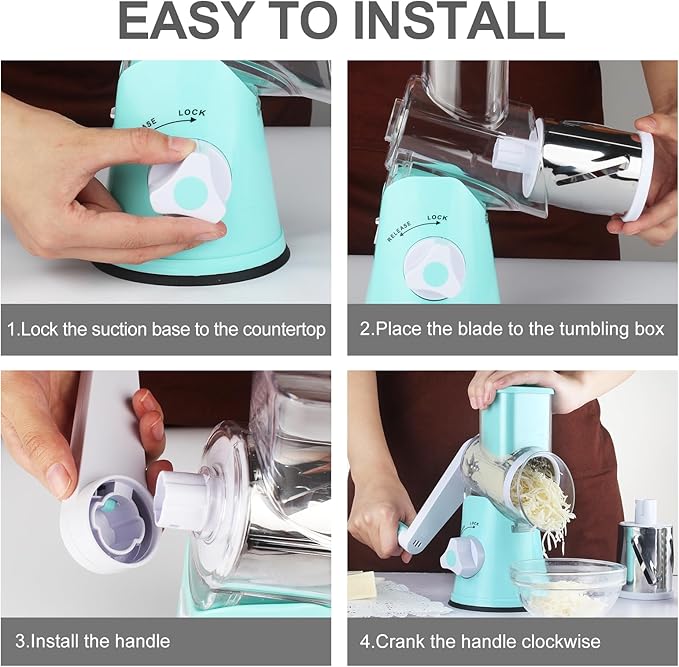 EASY TO INSTALL

ASE LOCK

1.Lock the suction base to the countertop

RELEASE LOCK

2.Place the blade to the tumbling box

3.Install the handle

LOCK

4.Crank the handle clockwise