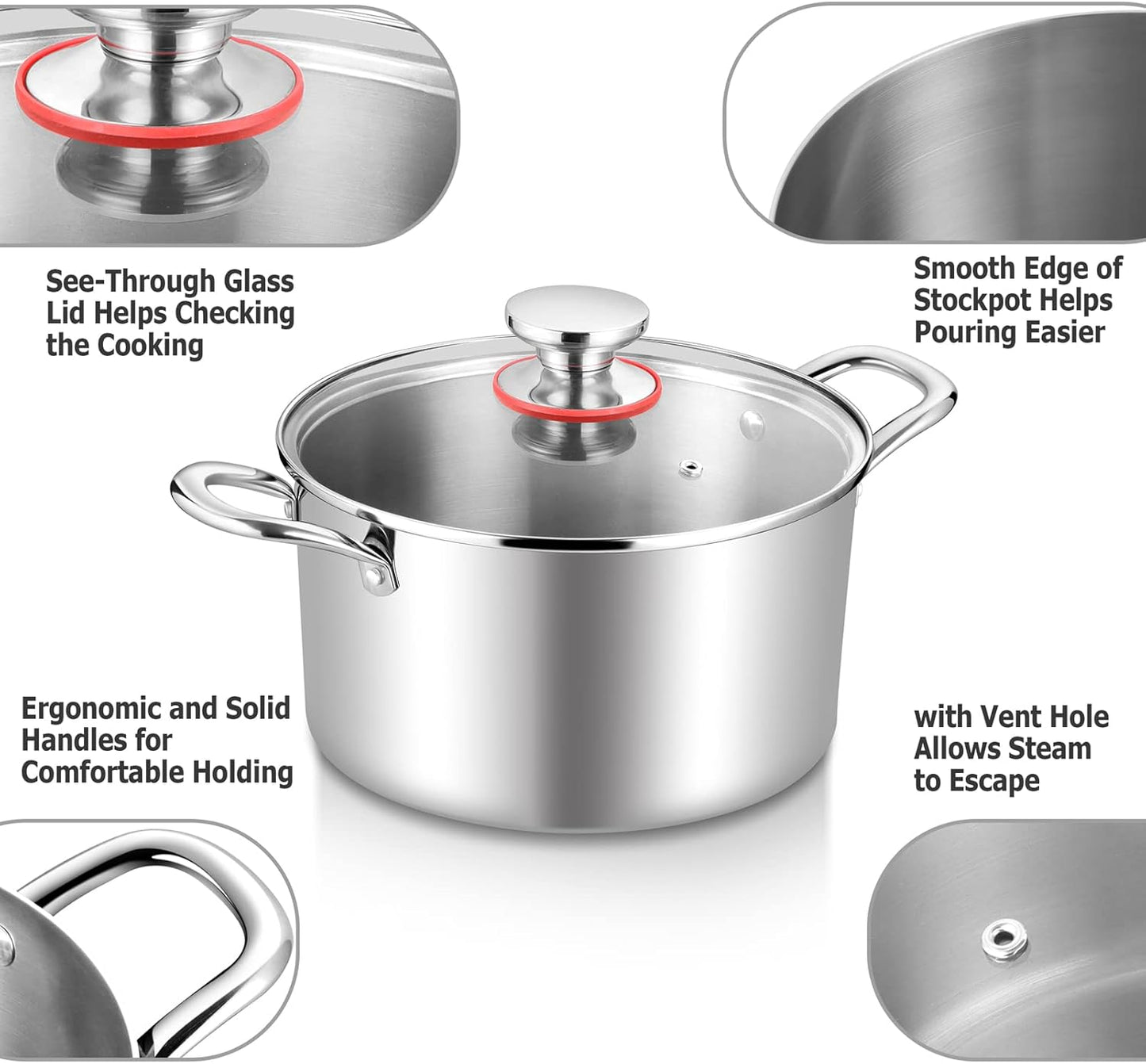 See-Through Glass Lid Helps Checking the Cooking

Smooth Edge of Stockpot Helps Pouring Easier

Ergonomic and Solid Handles for Comfortable Holding

with Vent Hole Allows Steam to Escape