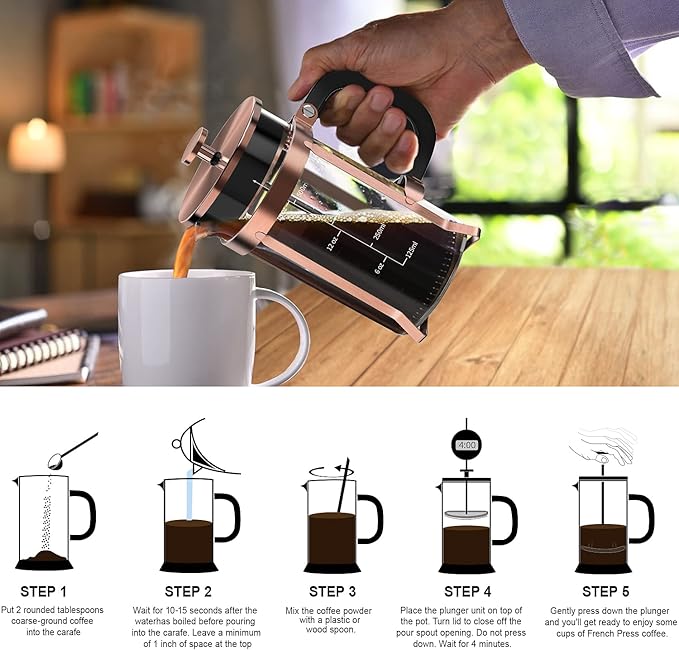 12 oz
250ml
6 oz
125ml

4:00

STEP 1
Put 2 rounded tablespoons coarse-ground coffee into the carafe

STEP 2
Wait for 10-15 seconds after the waterhas boiled before pouring into the carafe. Leave a minimum of 1 inch of space at the top

STEP 3
Mix the coffee powder with a plastic or wood spoon.

STEP 4
Place the plunger unit on top of the pot. Turn lid to close off the pour spout opening. Do not press down. Wait for 4 minutes.

STEP 5
Gently press down the plunger and you'll get ready to enjoy some cups of French Press coffee.