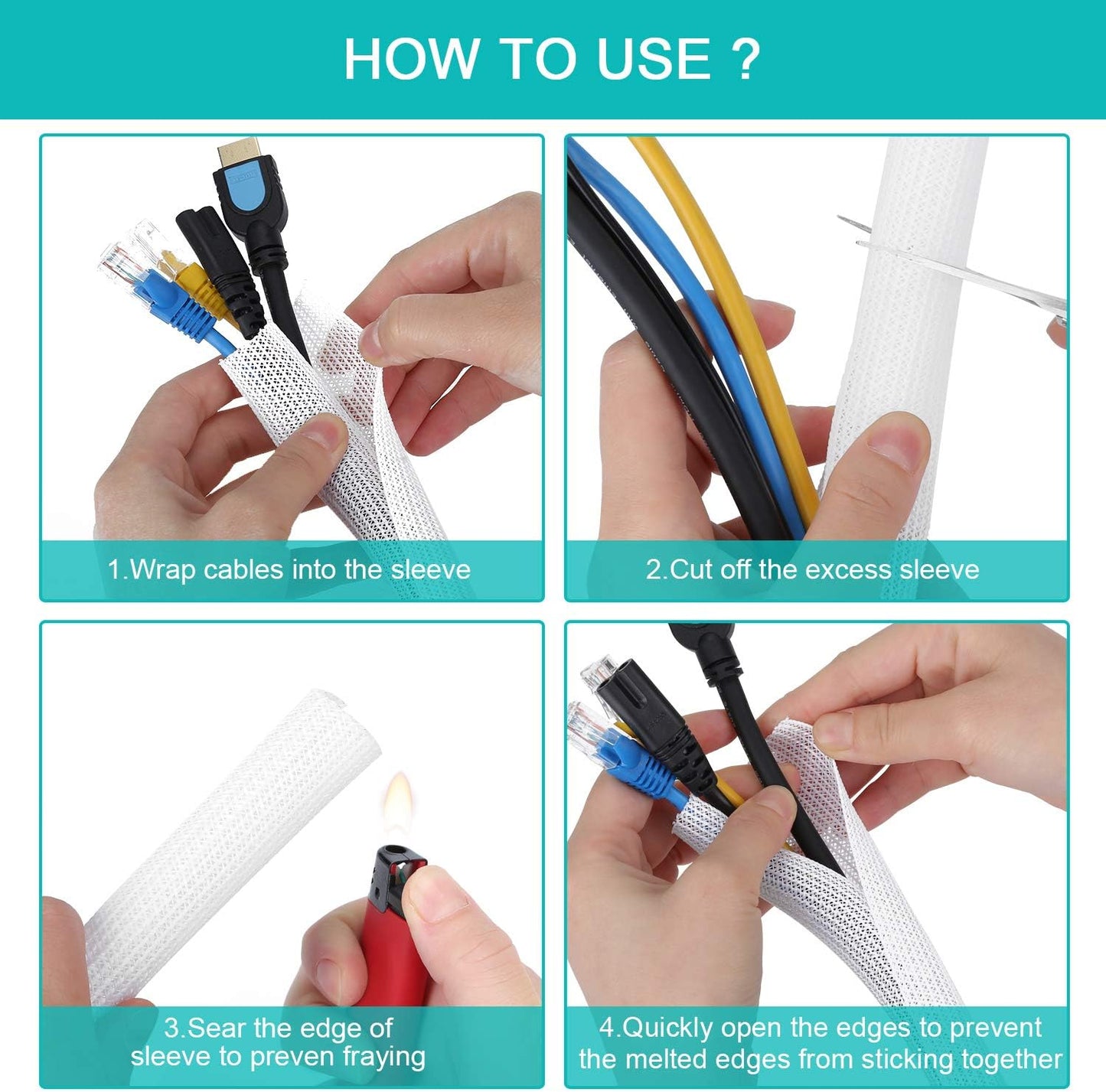 HOW TO USE ?

1.Wrap cables into the sleeve

2.Cut off the excess sleeve

3.Sear the edge of sleeve to preven fraying

4.Quickly open the edges to prevent the melted edges from sticking together