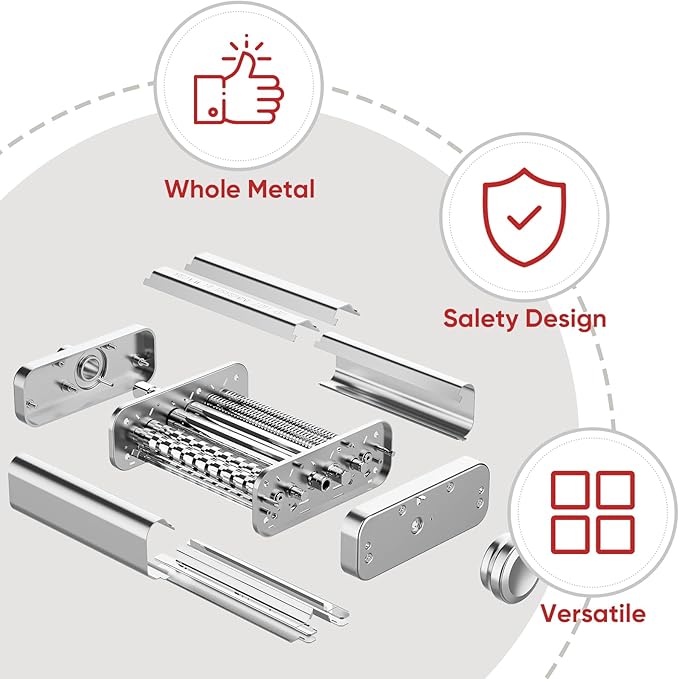 Whole Metal

Salety Design

Versatile