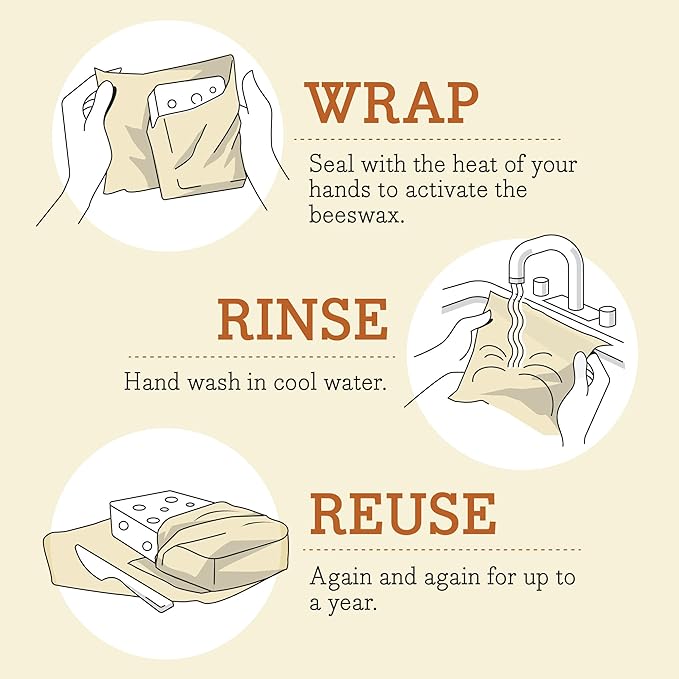 WRAP

Seal with the heat of your hands to activate the beeswax.

RINSE

Hand wash in cool water.

REUSE

Again and again for up to a year.