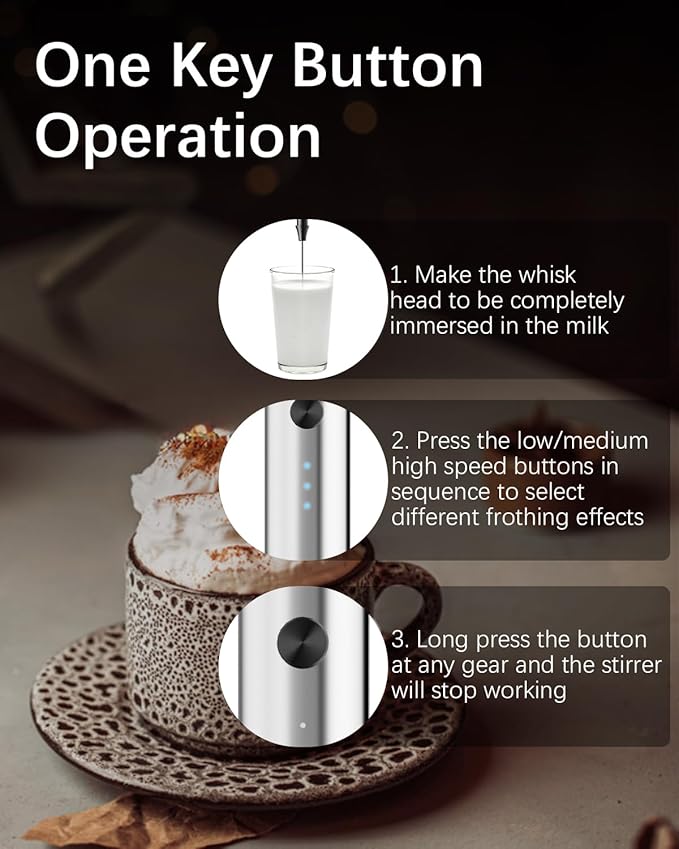 One Key Button Operation

1. Make the whisk head to be completely immersed in the milk

2. Press the low/medium high speed buttons in sequence to select different frothing effects

3. Long press the button at any gear and the stirrer will stop working