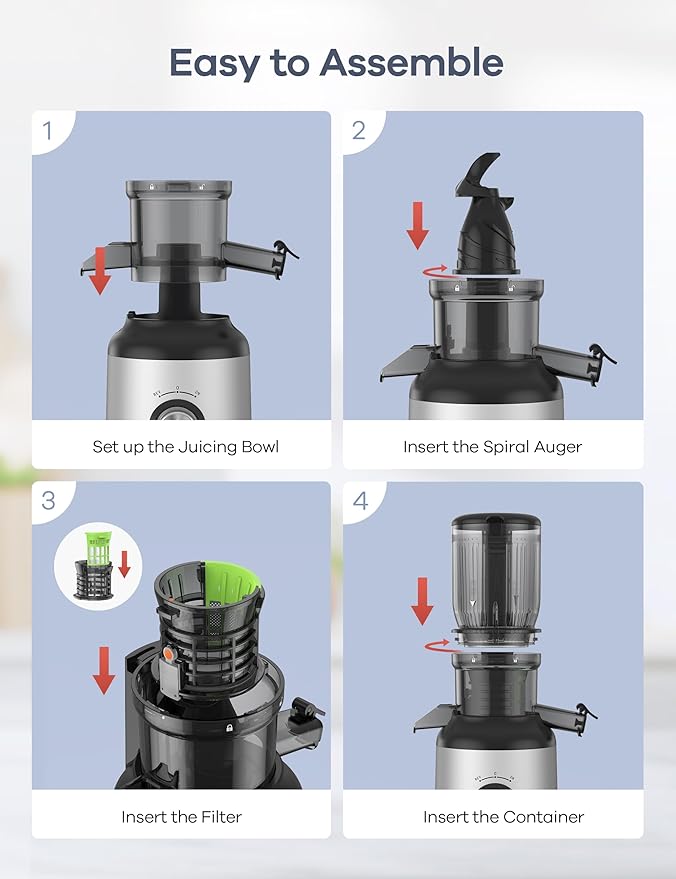 Easy to Assemble

1

Set up the Juicing Bowl

2

Insert the Spiral Auger

3

Insert the Filter

4

Insert the Container