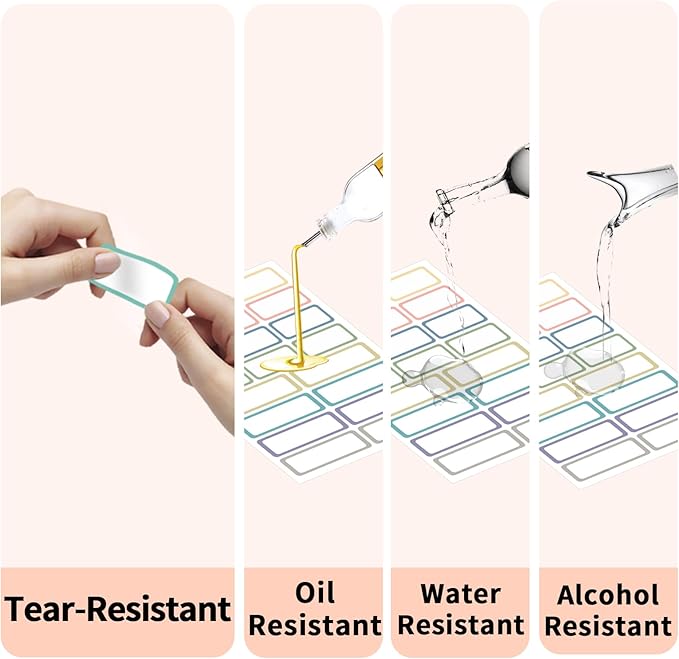 Tear-Resistant

Oil Resistant

Water Resistant

Alcohol Resistant